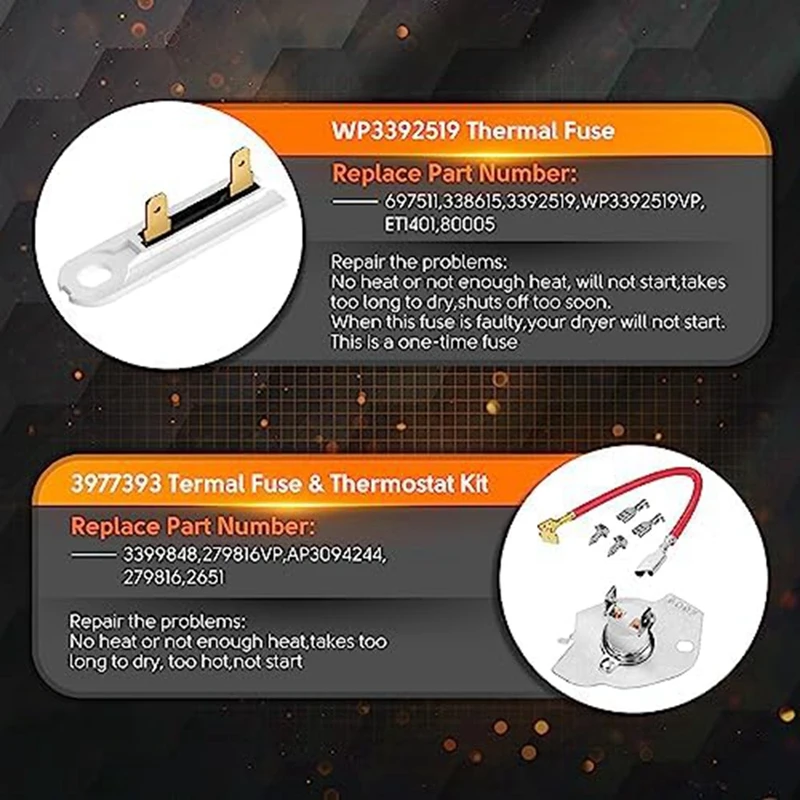 WP3392519 Thermal Fuse

Replace Part Number:

—— 697511,338615,3392519,WP3392519VP, ET1401,80005

Repair the problems:
No heat or not enough heat, will not start,takes too long to dry,shuts off too soon.
When this fuse is faulty,your dryer will not start.
This is a one-time fuse

3977393 Termal Fuse & Thermostat Kit

Replace Part Number:

—— 3399848,279816VP,AP3094244, 279816,2651

Repair the problems:
No heat or not enough heat,takes too long to dry, too hot,not start