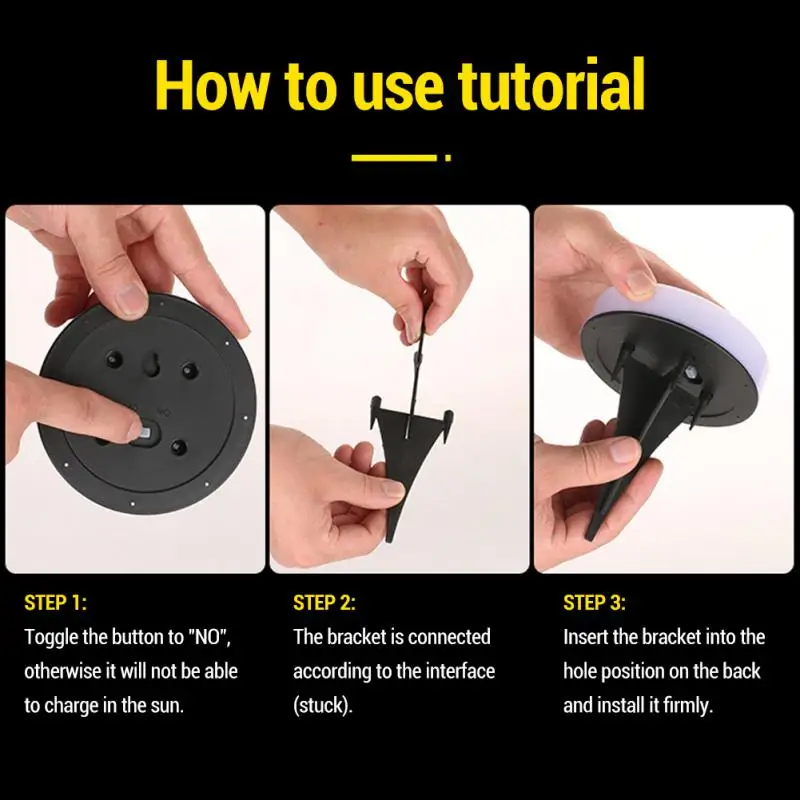 How to use tutorial

STEP 1:
Toggle the button to "NO", otherwise it will not be able to charge in the sun.

STEP 2:
The bracket is connected according to the interface (stuck).

STEP 3:
Insert the bracket into the hole position on the back and install it firmly.