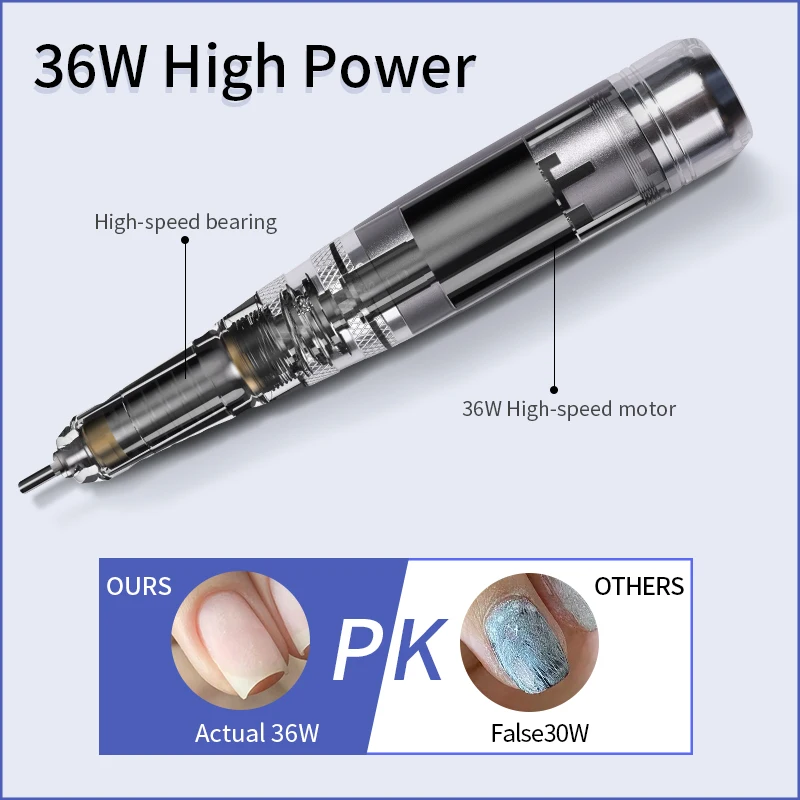 36W High Power

High-speed bearing

36W High-speed motor

OURS

PK

OTHERS

Actual 36W

False30W