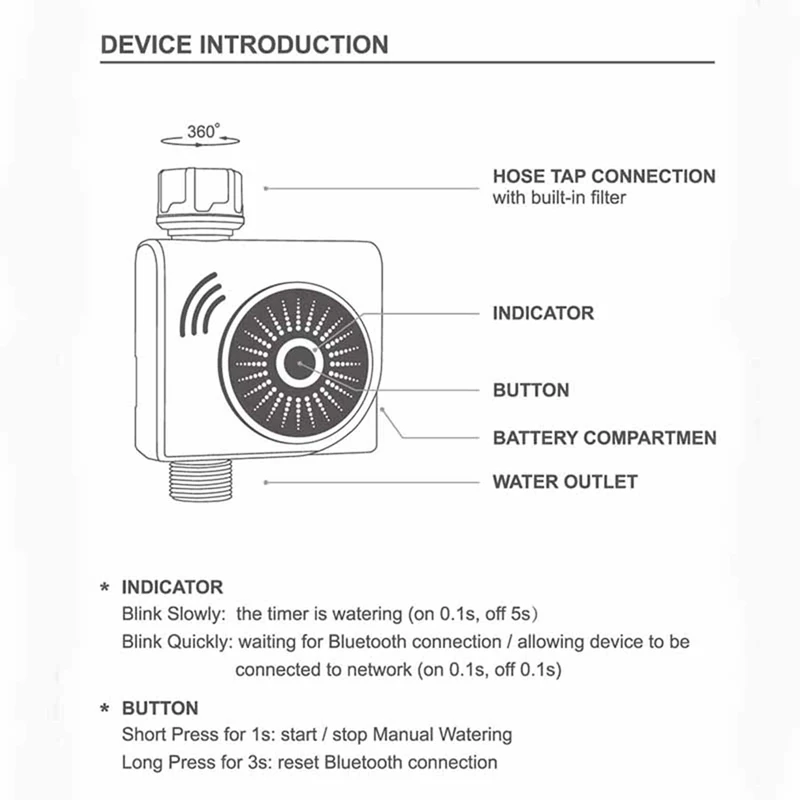 DEVICE INTRODUCTION

360°

HOSE TAP CONNECTION
with built-in filter

INDICATOR

BUTTON

BATTERY COMPARTMEN

WATER OUTLET

* INDICATOR
Blink Slowly: the timer is watering (on 0.1s, off 5s)
Blink Quickly: waiting for Bluetooth connection / allowing device to be connected to network (on 0.1s, off 0.1s)

* BUTTON
Short Press for 1s: start / stop Manual Watering
Long Press for 3s: reset Bluetooth connection