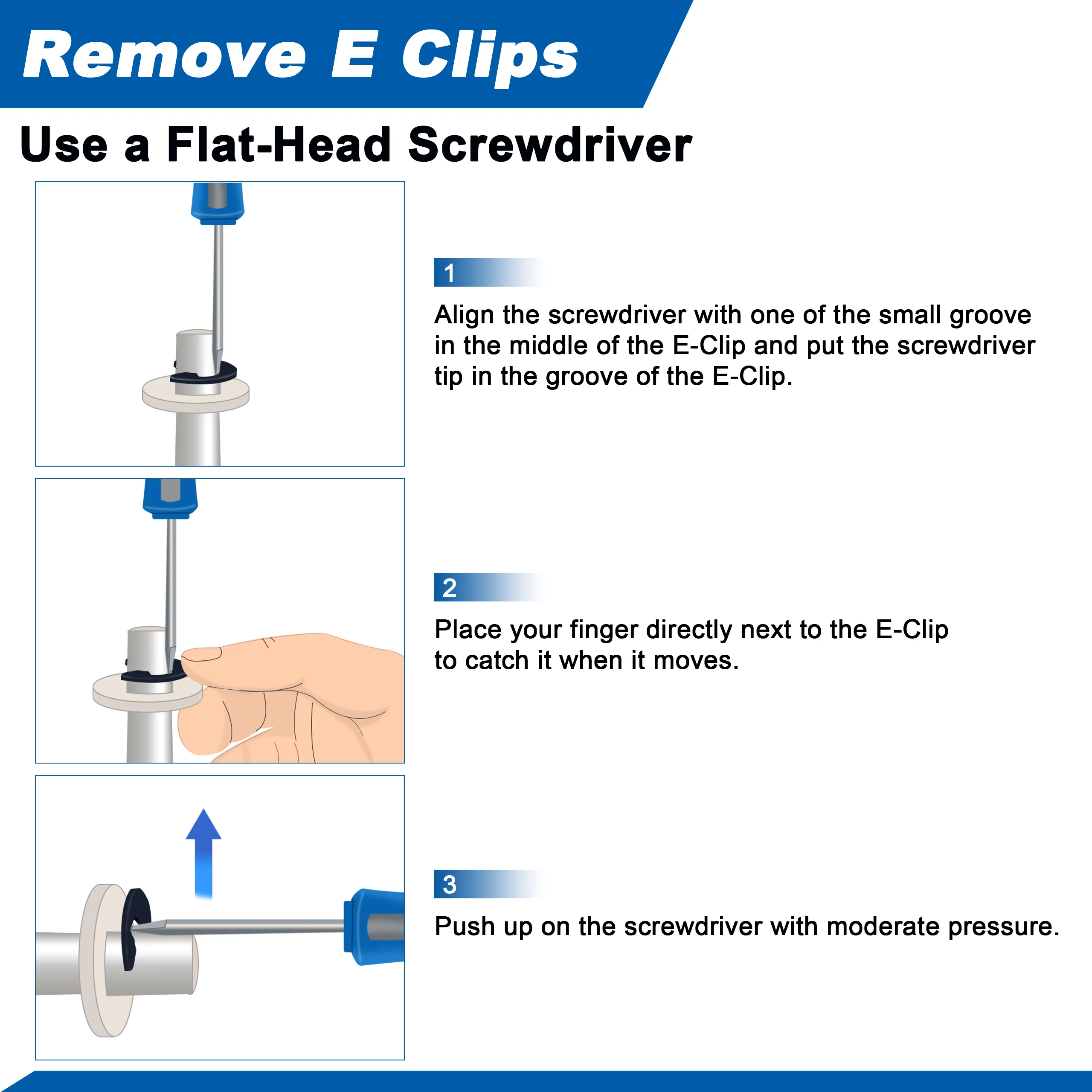 Remove E Clips

Use a Flat-Head Screwdriver

1

Align the screwdriver with one of the small groove in the middle of the E-Clip and put the screwdriver tip in the groove of the E-Clip.

2

Place your finger directly next to the E-Clip to catch it when it moves.

3

Push up on the screwdriver with moderate pressure.