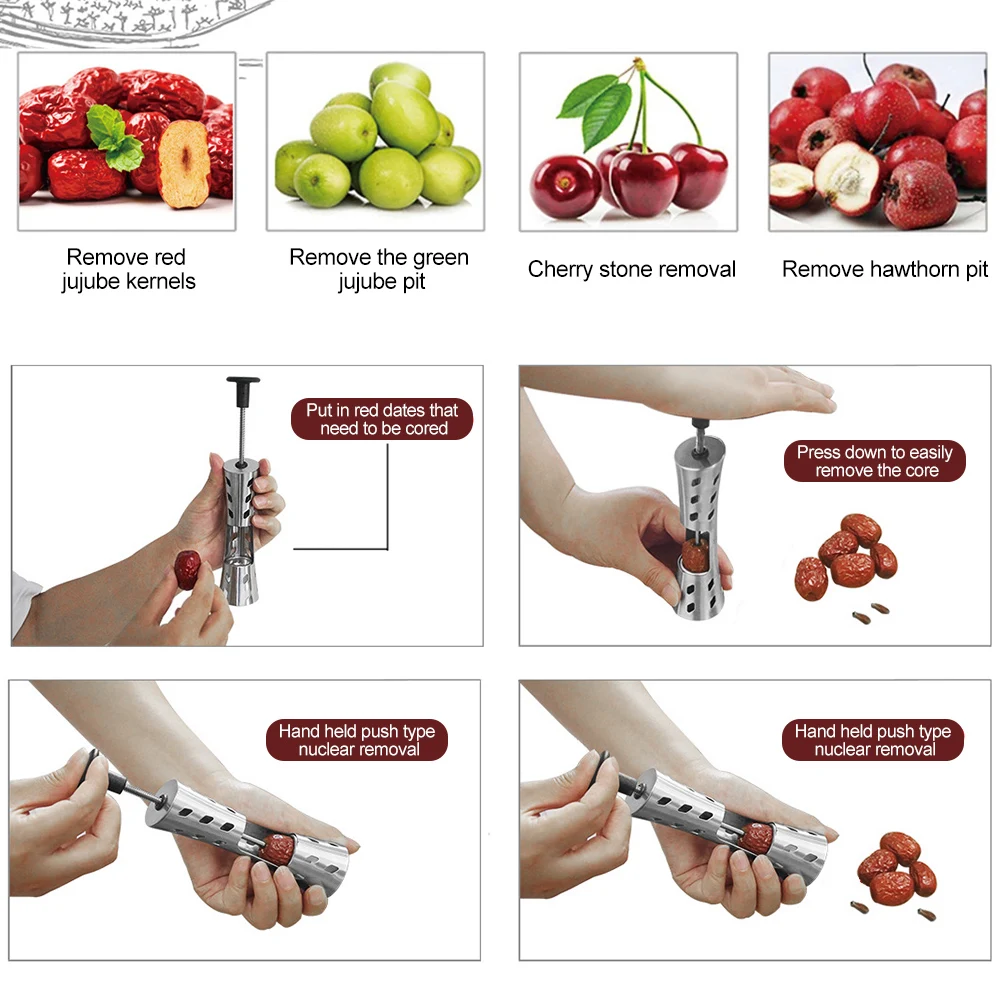 Remove red jujube kernels

Remove the green jujube pit

Cherry stone removal

Remove hawthorn pit

Put in red dates that need to be cored

Press down to easily remove the core

Hand held push type nuclear removal

Hand held push type nuclear removal