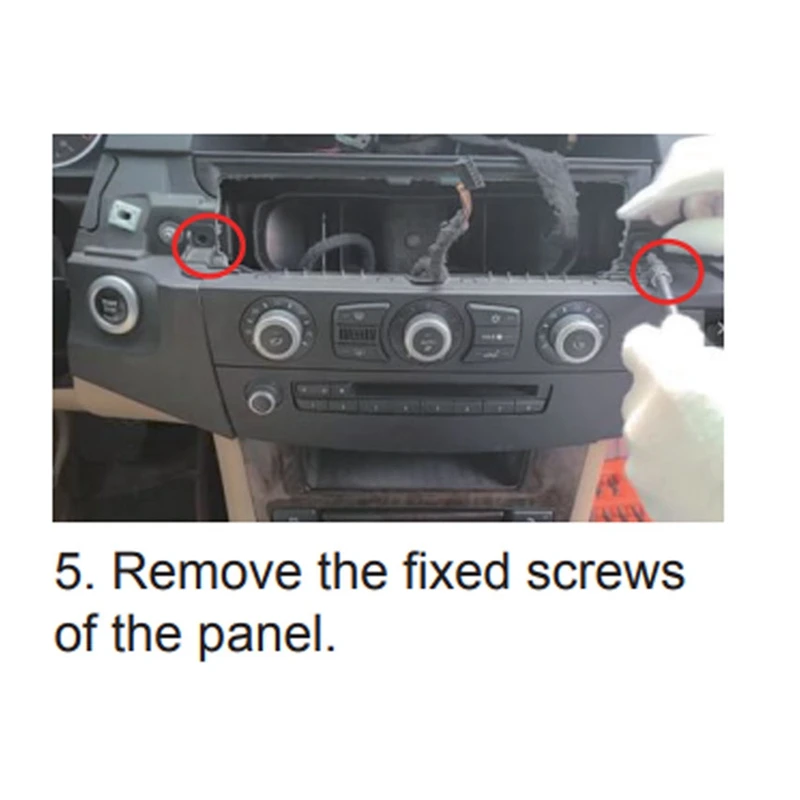 5. Remove the fixed screws of the panel.