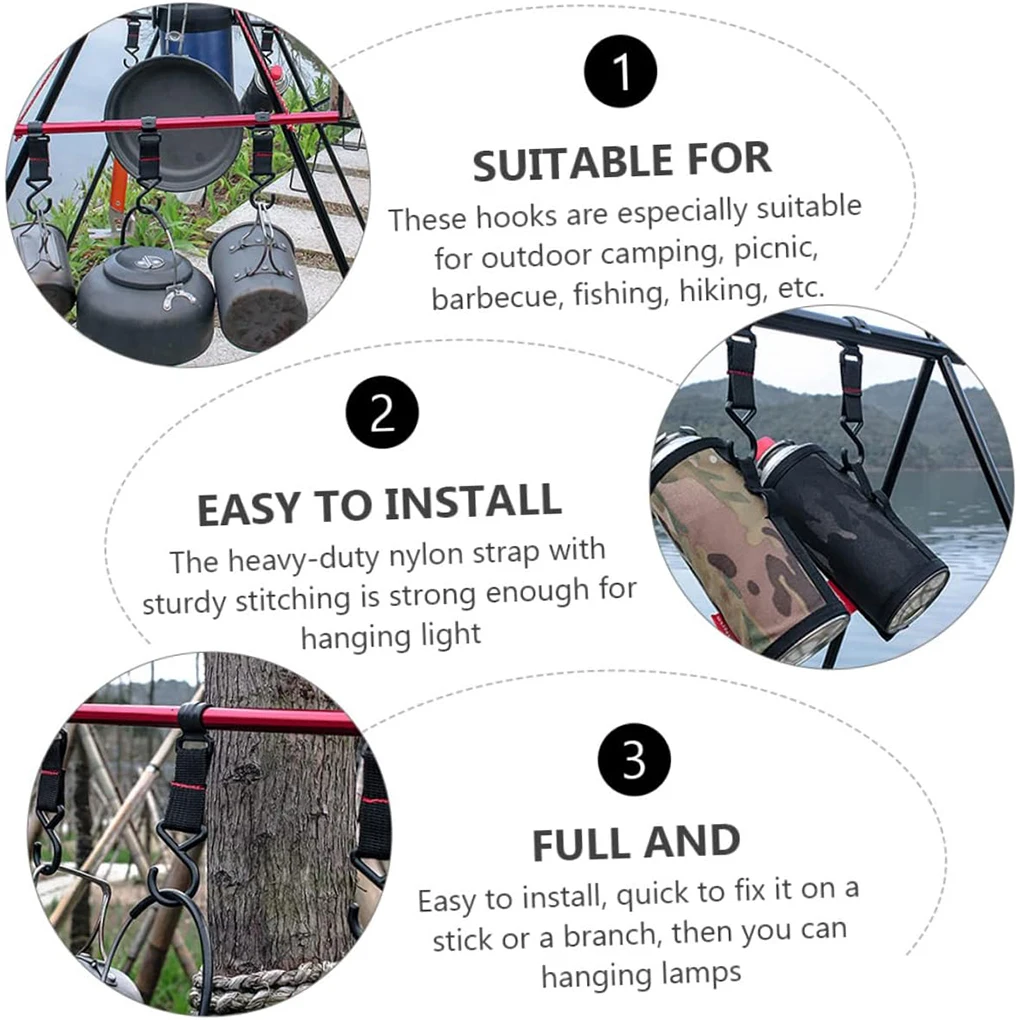 1

SUITABLE FOR

These hooks are especially suitable for outdoor camping, picnic, barbecue, fishing, hiking, etc.

2

EASY TO INSTALL

The heavy-duty nylon strap with sturdy stitching is strong enough for hanging light

3

FULL AND

Easy to install, quick to fix it on a stick or a branch, then you can hanging lamps