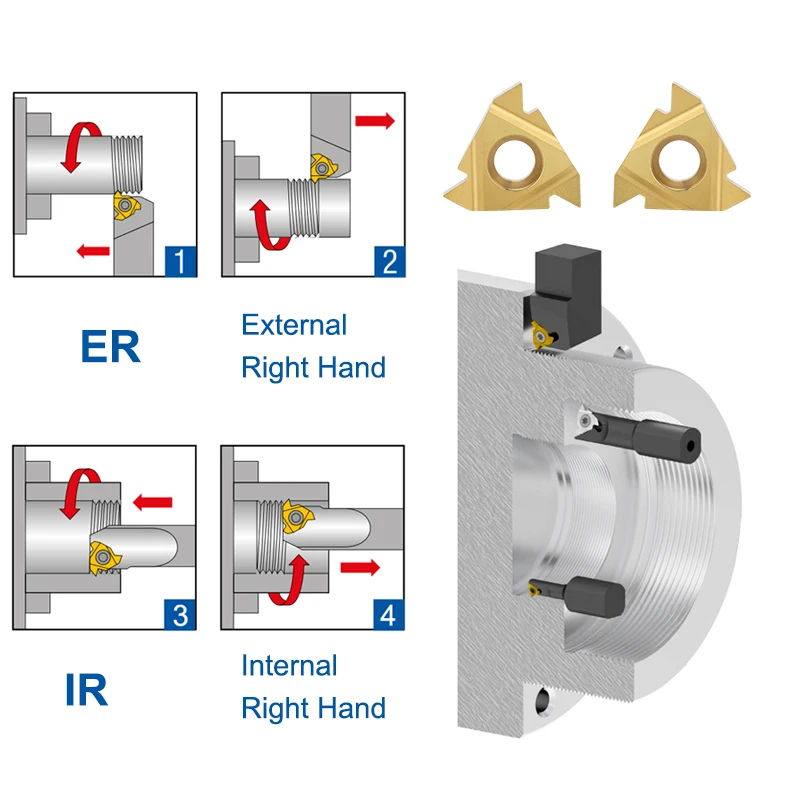 1

2

ER

External
Right Hand

3

4

IR

Internal
Right Hand