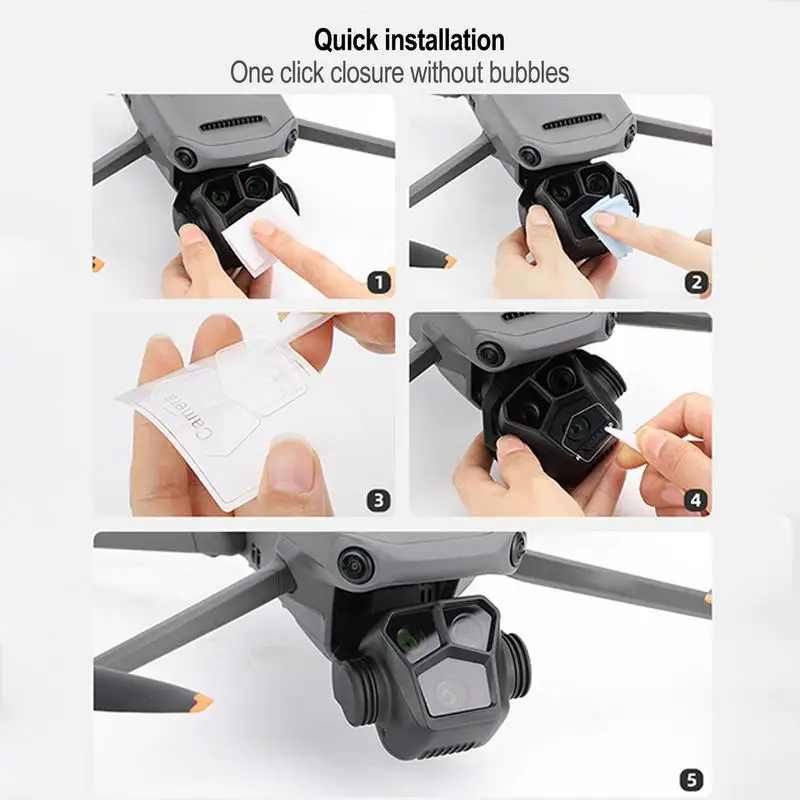 Quick installation
One click closure without bubbles

1

2

Camera

3

4

5