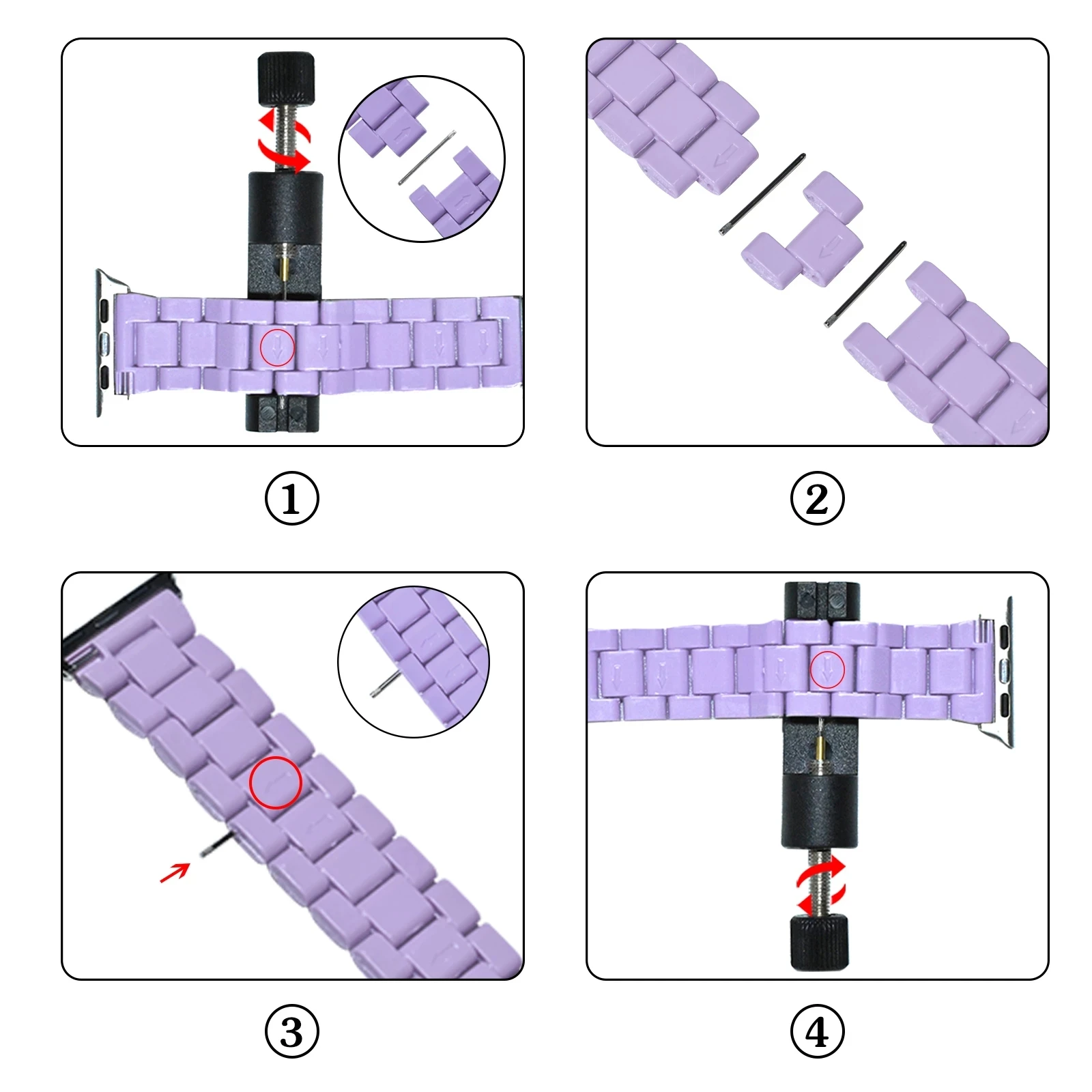 ①

②

③

④