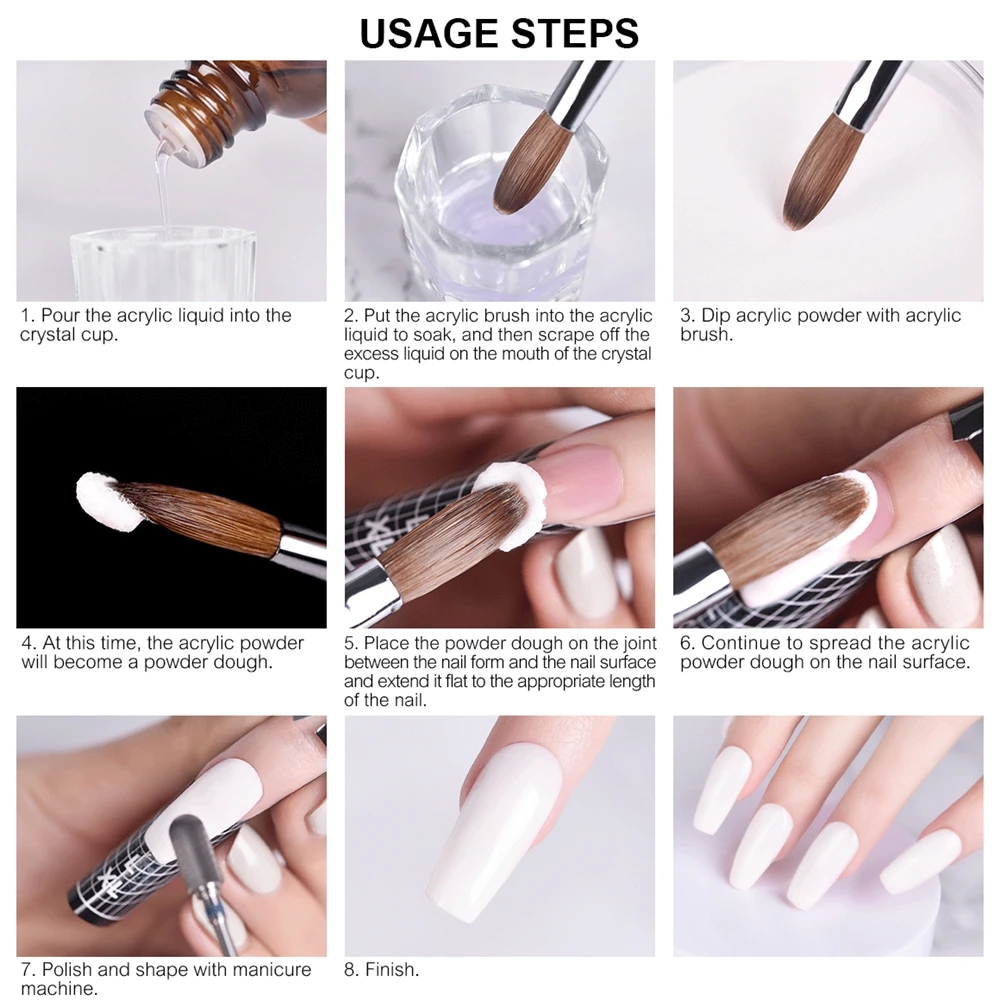 USAGE STEPS

1. Pour the acrylic liquid into the crystal cup.

2. Put the acrylic brush into the acrylic liquid to soak, and then scrape off the excess liquid on the mouth of the crystal cup.

3. Dip acrylic powder with acrylic brush.

4. At this time, the acrylic powder will become a powder dough.

5. Place the powder dough on the joint between the nail form and the nail surface and extend it flat to the appropriate length of the nail.

6. Continue to spread the acrylic powder dough on the nail surface.

7. Polish and shape with manicure machine.

8. Finish.