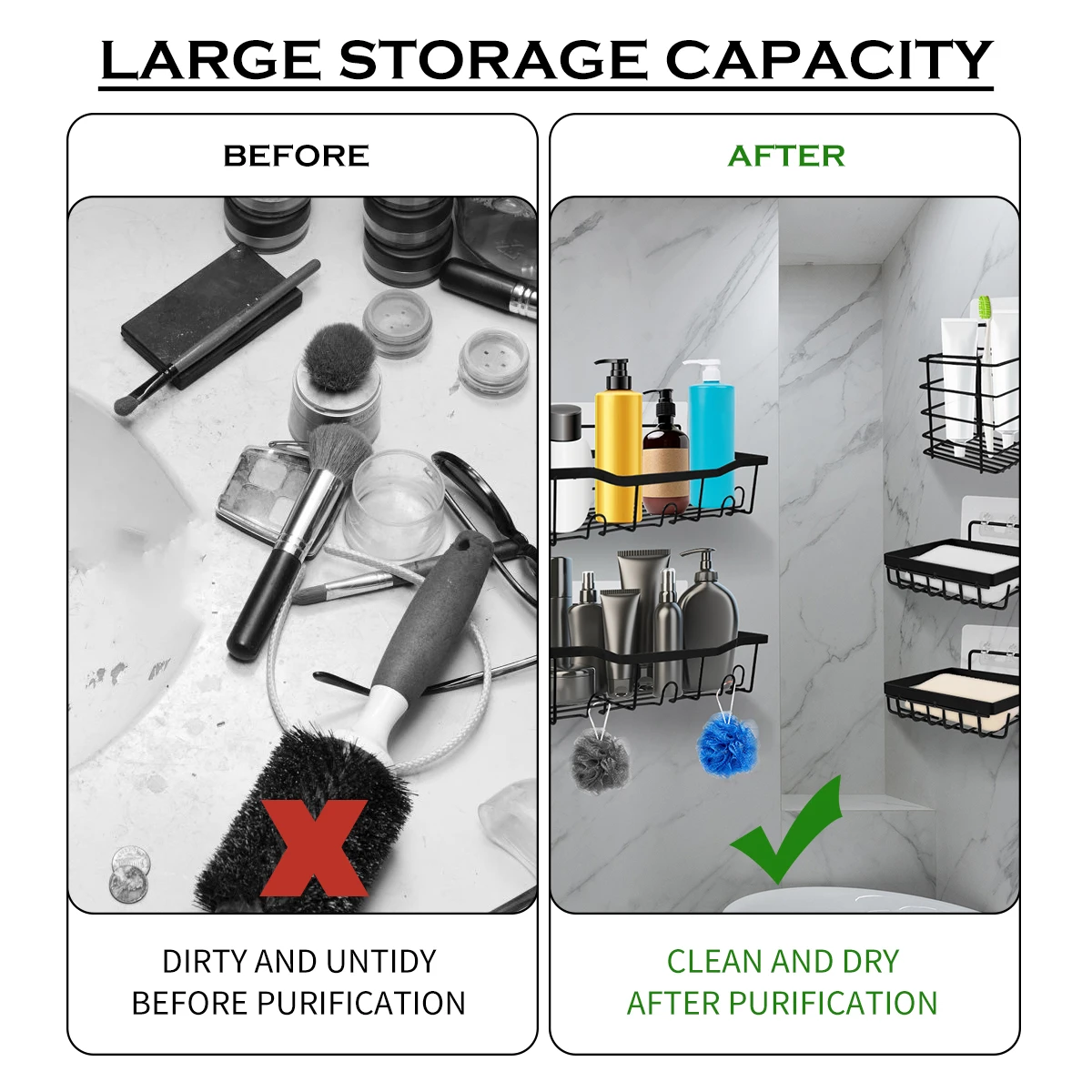 LARGE STORAGE CAPACITY

BEFORE

DIRTY AND UNTIDY BEFORE PURIFICATION

AFTER

CLEAN AND DRY AFTER PURIFICATION