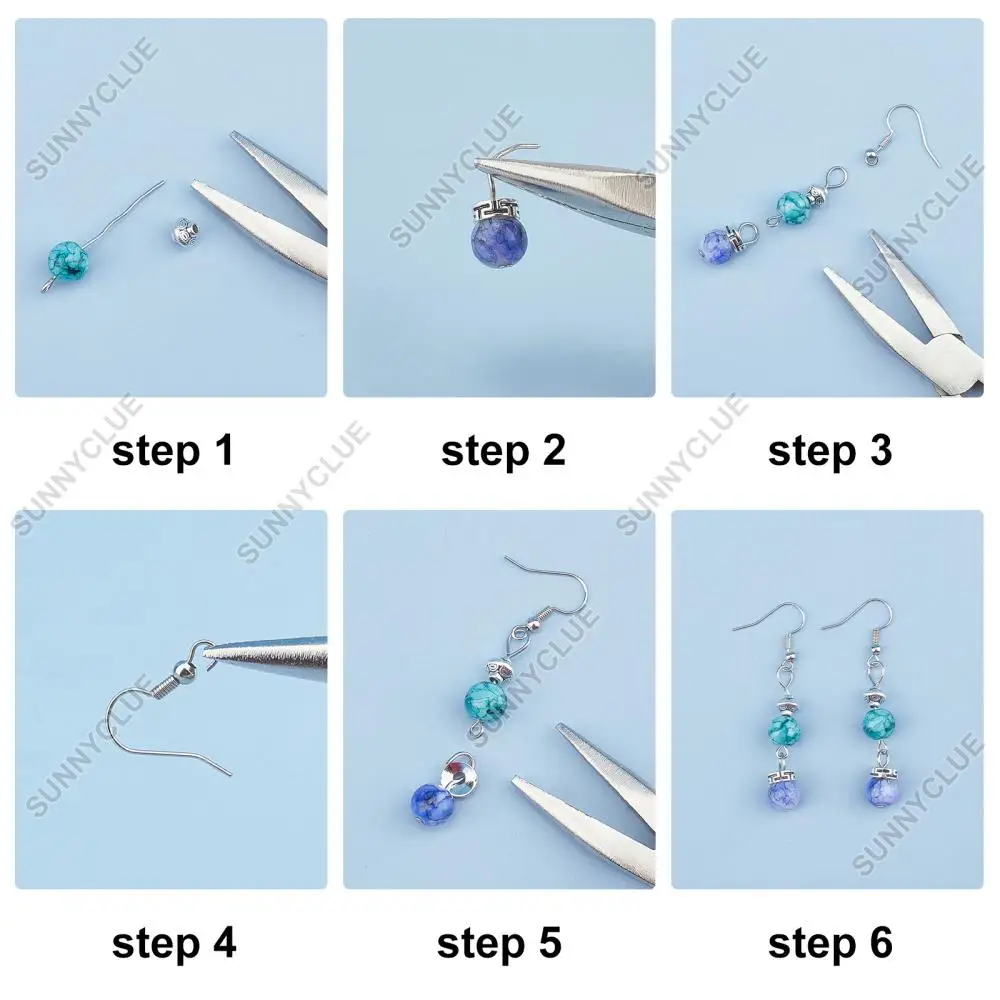 SUNNYCLUE

step 1

step 2

step 3

step 4

step 5

step 6