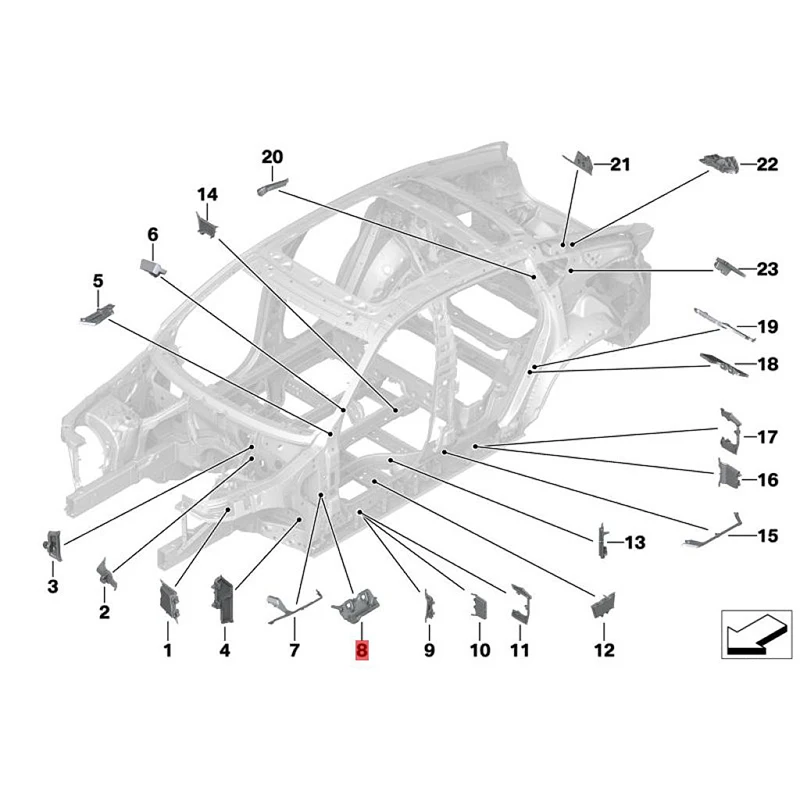 20
14
6
5
21
22
23
19
18
17
16
15
13
3
2
1
4
7
8
9
10
11
12