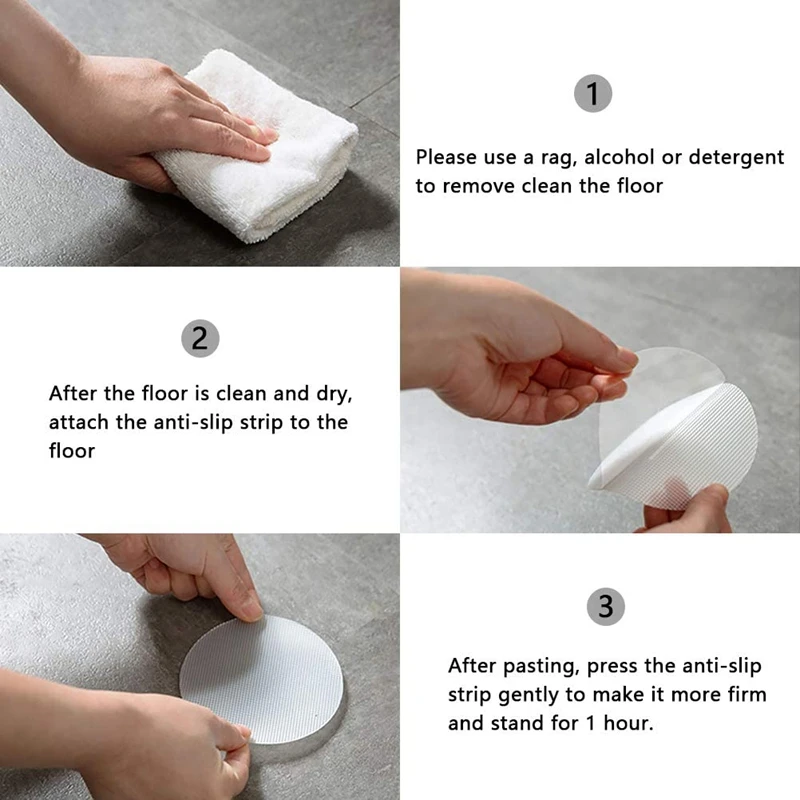 1

Please use a rag, alcohol or detergent to remove clean the floor

2

After the floor is clean and dry, attach the anti-slip strip to the floor

3

After pasting, press the anti-slip strip gently to make it more firm and stand for 1 hour.