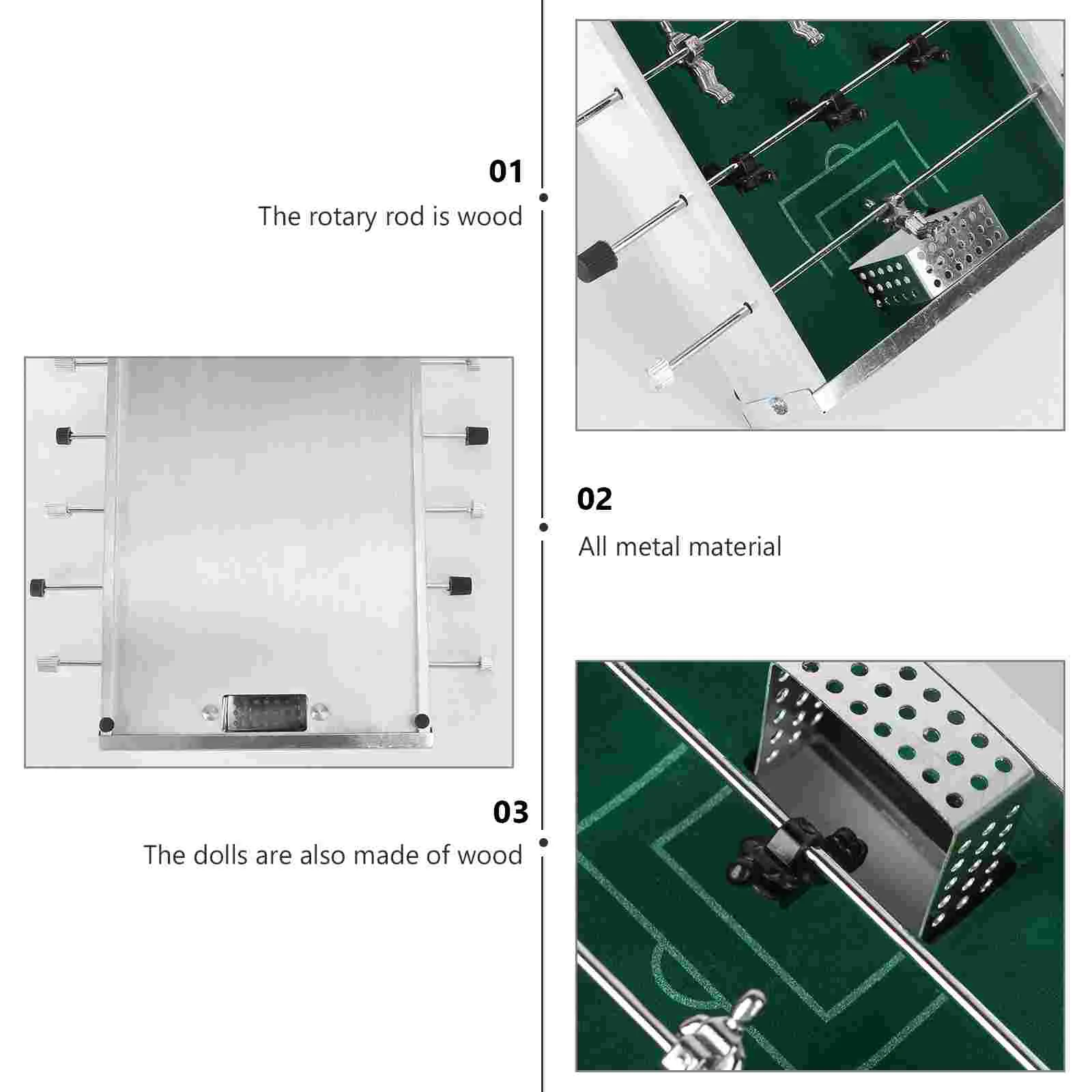 01
The rotary rod is wood

02
All metal material

03
The dolls are also made of wood