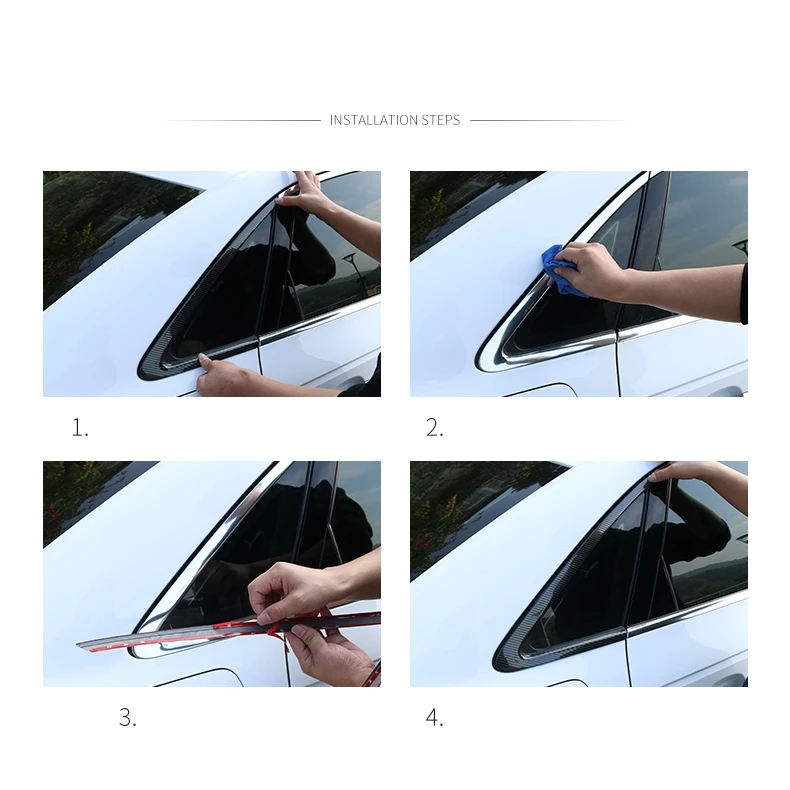 INSTALLATION STEPS

1.

2.

3.

4.