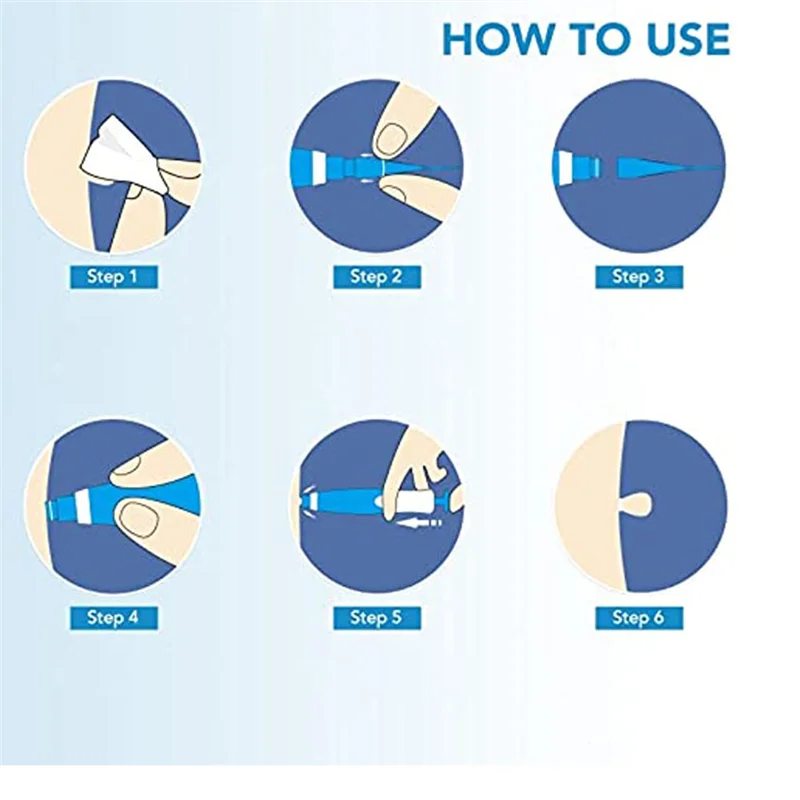 HOW TO USE

Step 1

Step 2

Step 3

Step 4

Step 5

Step 6