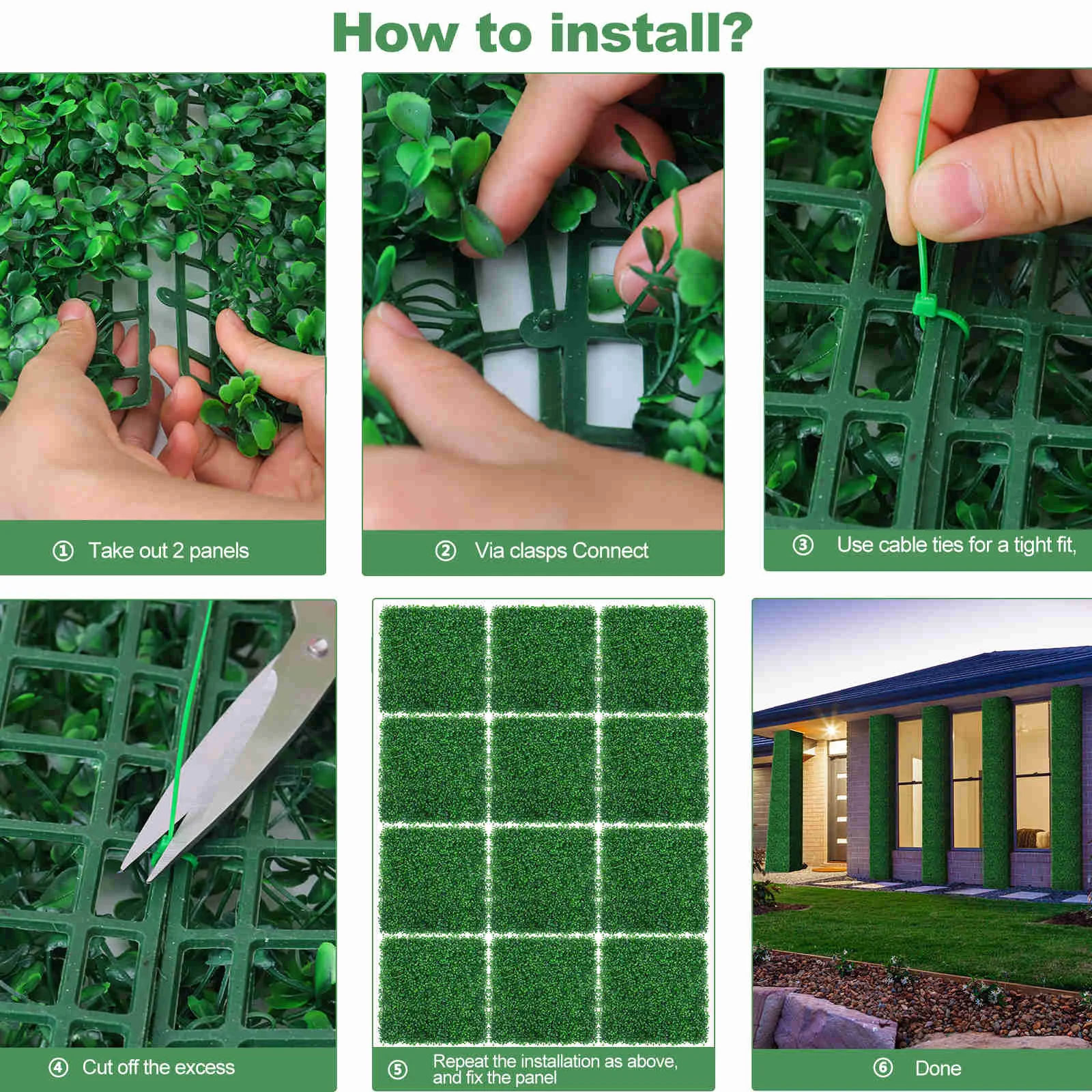 How to install?

① Take out 2 panels

② Via clasps Connect

③ Use cable ties for a tight fit,

④ Cut off the excess

⑤ Repeat the installation as above, and fix the panel

⑥ Done