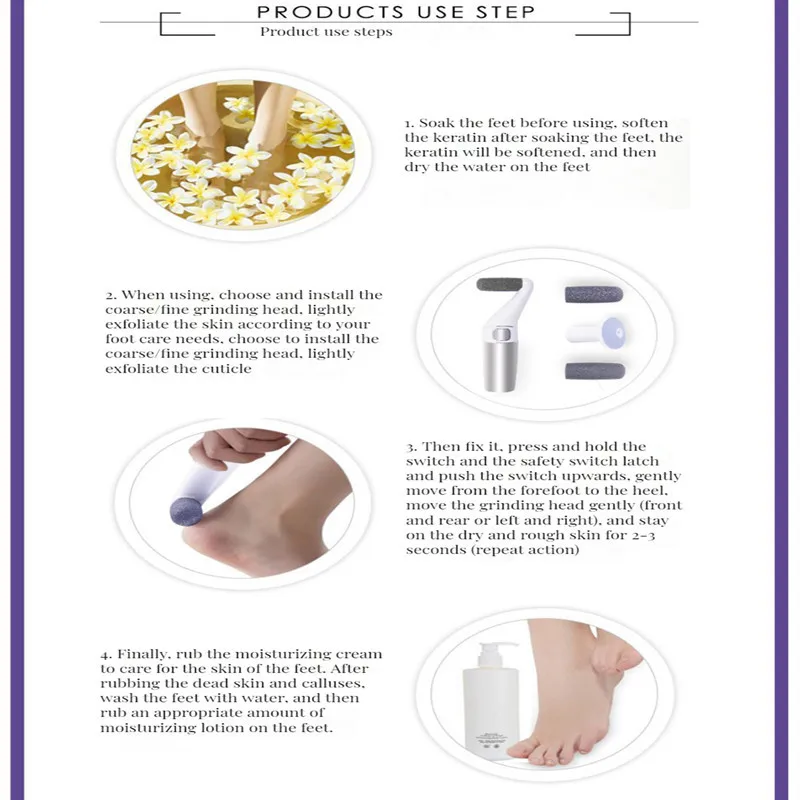 PRODUCTS USE STEP
Product use steps

1. Soak the feet before using, soften the keratin after soaking the feet, the keratin will be softened, and then dry the water on the feet

2. When using, choose and install the coarse/fine grinding head, lightly exfoliate the skin according to your foot care needs, choose to install the coarse/fine grinding head, lightly exfoliate the cuticle

3. Then fix it, press and hold the switch and the safety switch latch and push the switch upwards, gently move from the forefoot to the heel, move the grinding head gently (front and rear or left and right), and stay on the dry and rough skin for 2-3 seconds (repeat action)

4. Finally, rub the moisturizing cream to care for the skin of the feet. After rubbing the dead skin and calluses, wash the feet with water, and then rub an appropriate amount of moisturizing lotion on the feet.