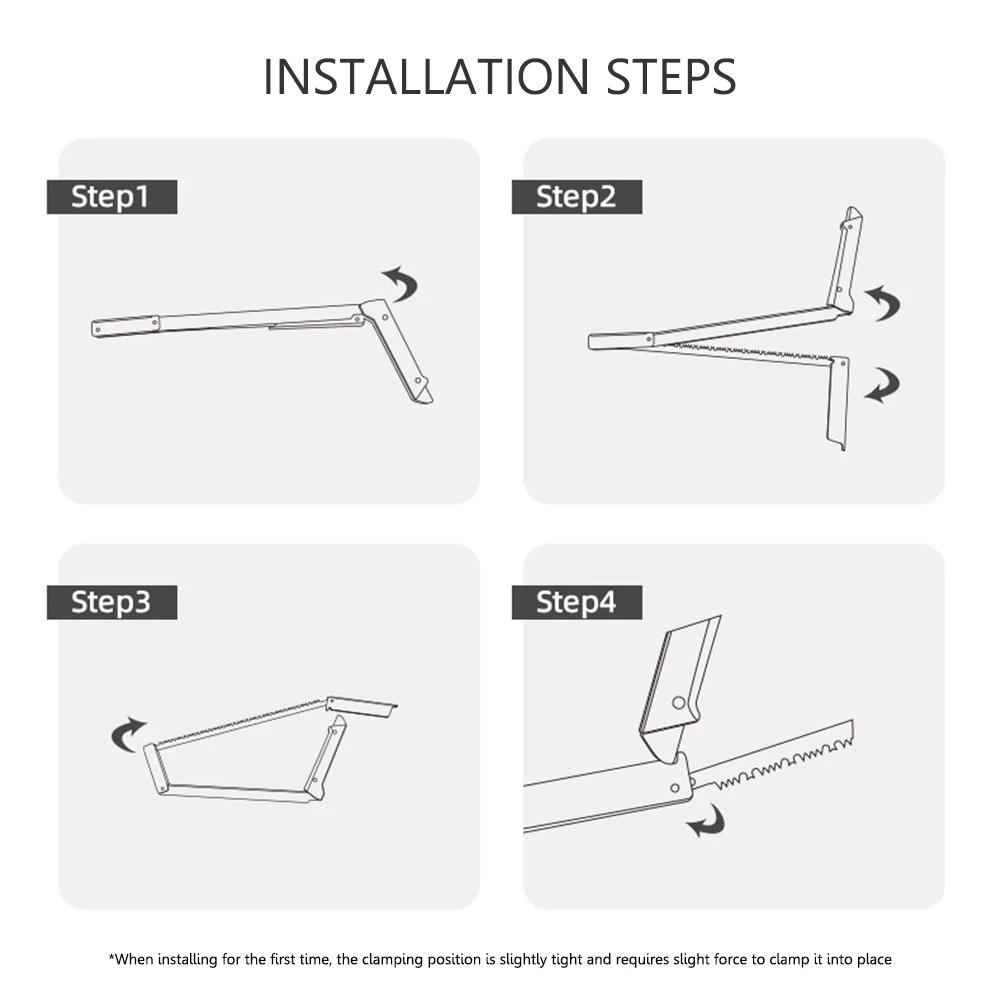 INSTALLATION STEPS

Step1

Step2

Step3

Step4

*When installing for the first time, the clamping position is slightly tight and requires slight force to clamp it into place