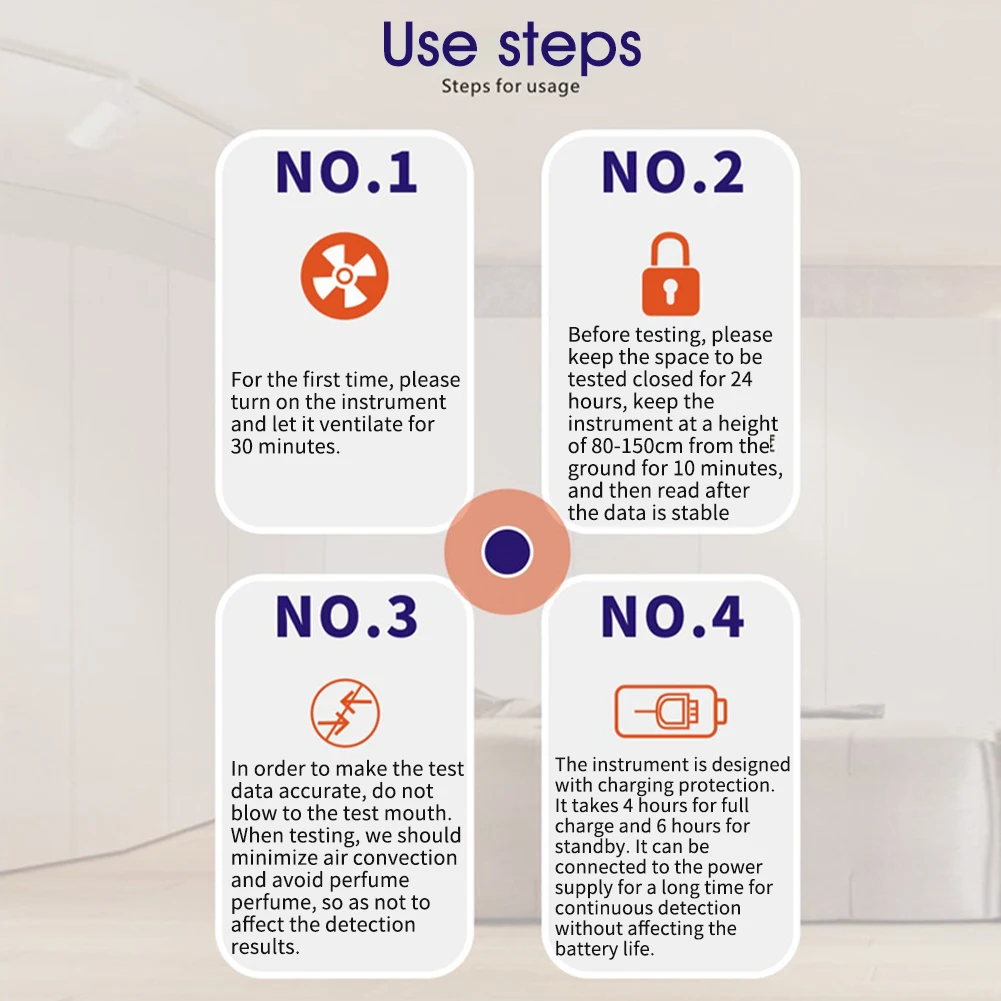 Use steps
Steps for usage

NO.1

For the first time, please turn on the instrument and let it ventilate for 30 minutes.

NO.2

Before testing, please keep the space to be tested closed for 24 hours, keep the instrument at a height of 80-150cm from the ground for 10 minutes, and then read after the data is stable

NO.3

In order to make the test data accurate, do not blow to the test mouth. When testing, we should minimize air convection and avoid perfume perfume, so as not to affect the detection results.

NO.4

The instrument is designed with charging protection. It takes 4 hours for full charge and 6 hours for standby. It can be connected to the power supply for a long time for continuous detection without affecting the battery life.