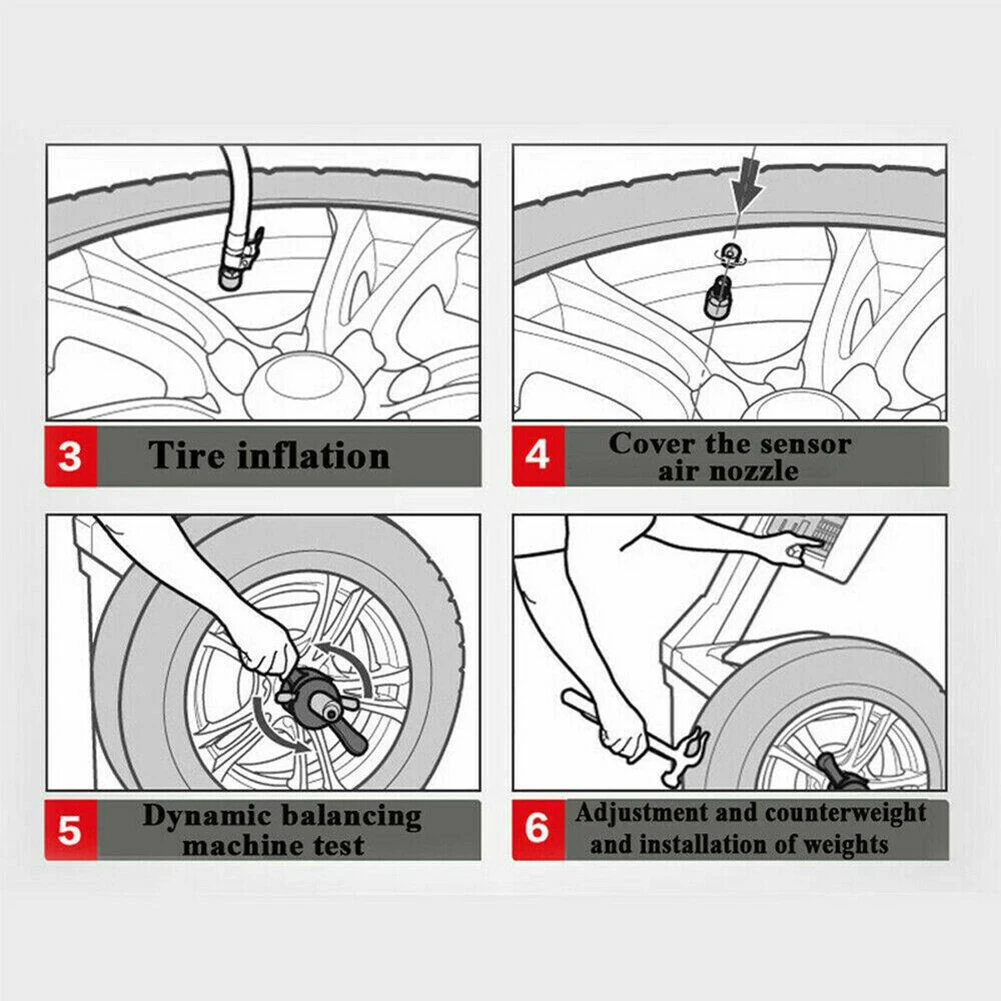 3 Tire inflation

4 Cover the sensor air nozzle

5 Dynamic balancing machine test

6 Adjustment and counterweight and installation of weights