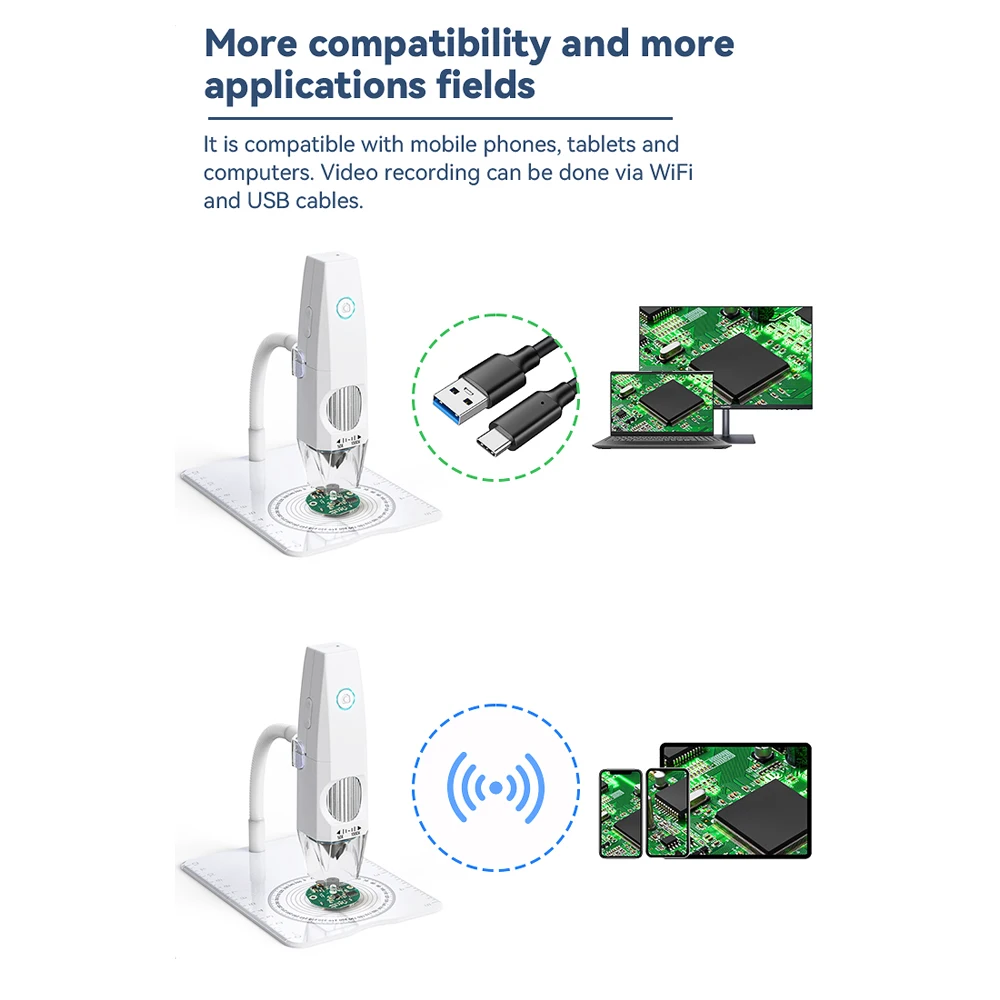 More compatibility and more applications fields

It is compatible with mobile phones, tablets and computers. Video recording can be done via WiFi and USB cables.