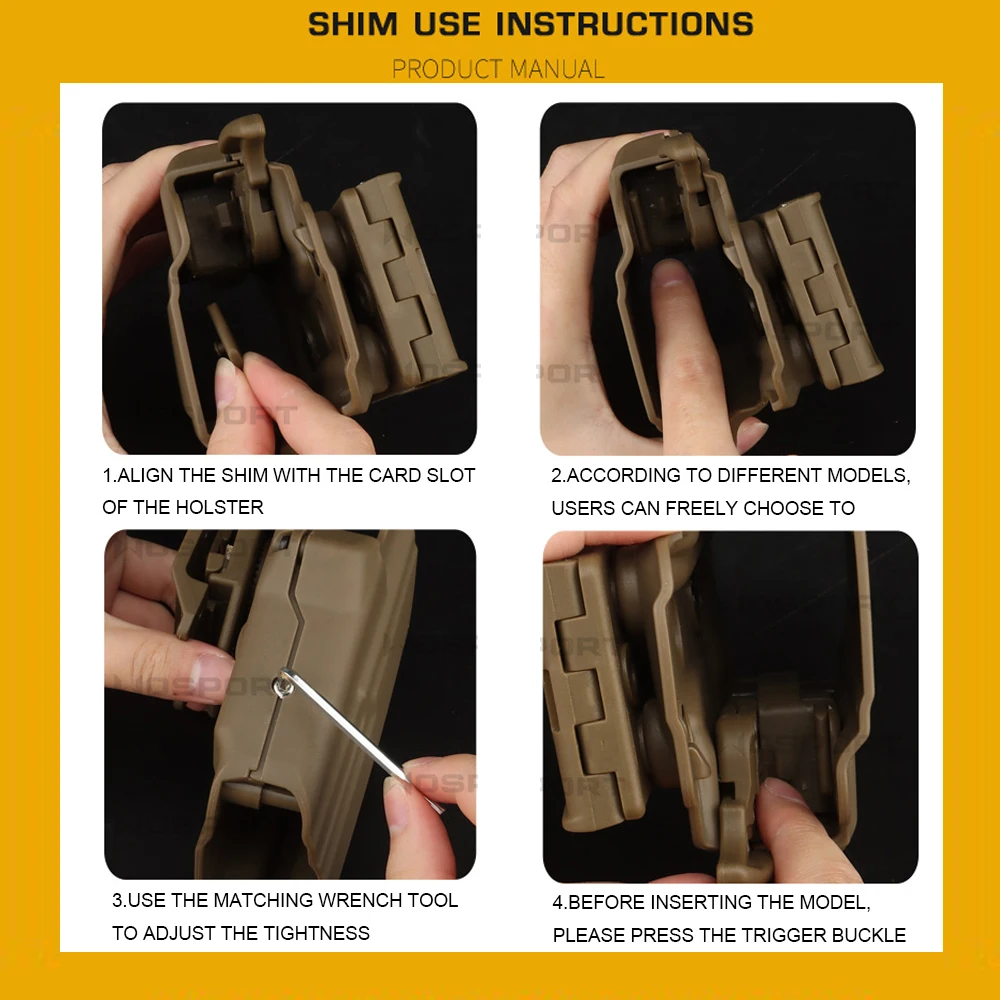 SHIM USE INSTRUCTIONS

PRODUCT MANUAL

1.ALIGN THE SHIM WITH THE CARD SLOT OF THE HOLSTER

2.ACCORDING TO DIFFERENT MODELS, USERS CAN FREELY CHOOSE TO

3.USE THE MATCHING WRENCH TOOL TO ADJUST THE TIGHTNESS

4.BEFORE INSERTING THE MODEL, PLEASE PRESS THE TRIGGER BUCKLE