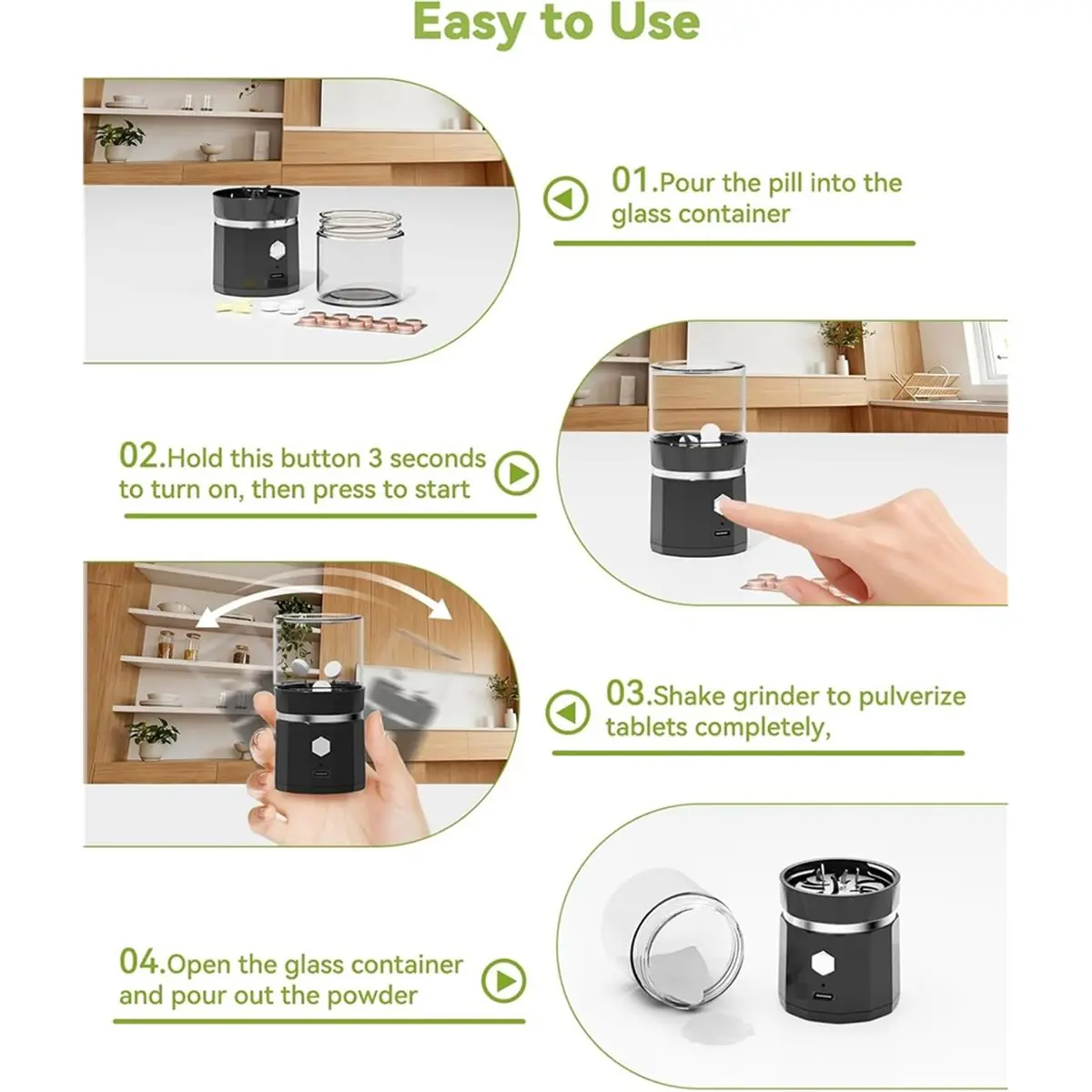 Easy to Use

01.Pour the pill into the glass container

02.Hold this button 3 seconds to turn on, then press to start

03.Shake grinder to pulverize tablets completely,

04.Open the glass container and pour out the powder