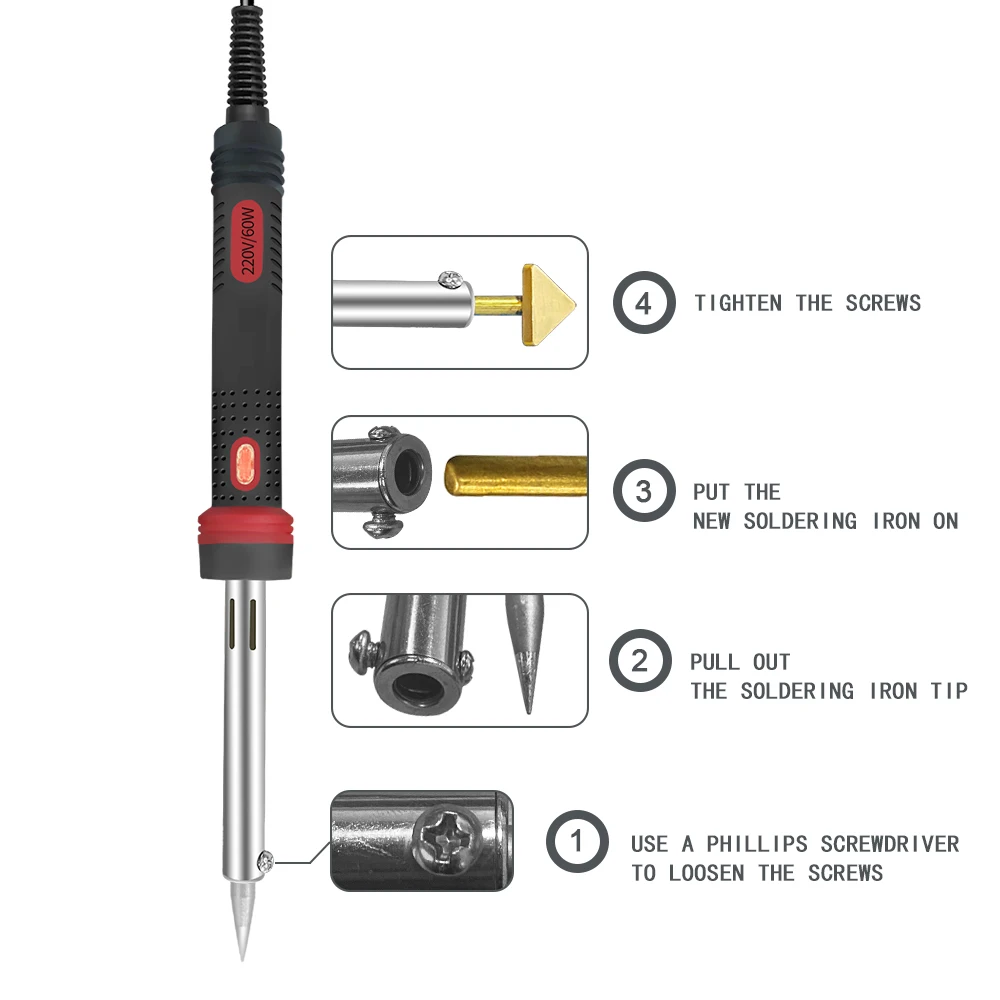 220V/60W

4 TIGHTEN THE SCREWS

3 PUT THE NEW SOLDERING IRON ON

2 PULL OUT THE SOLDERING IRON TIP

1 USE A PHILLIPS SCREWDRIVER TO LOOSEN THE SCREWS