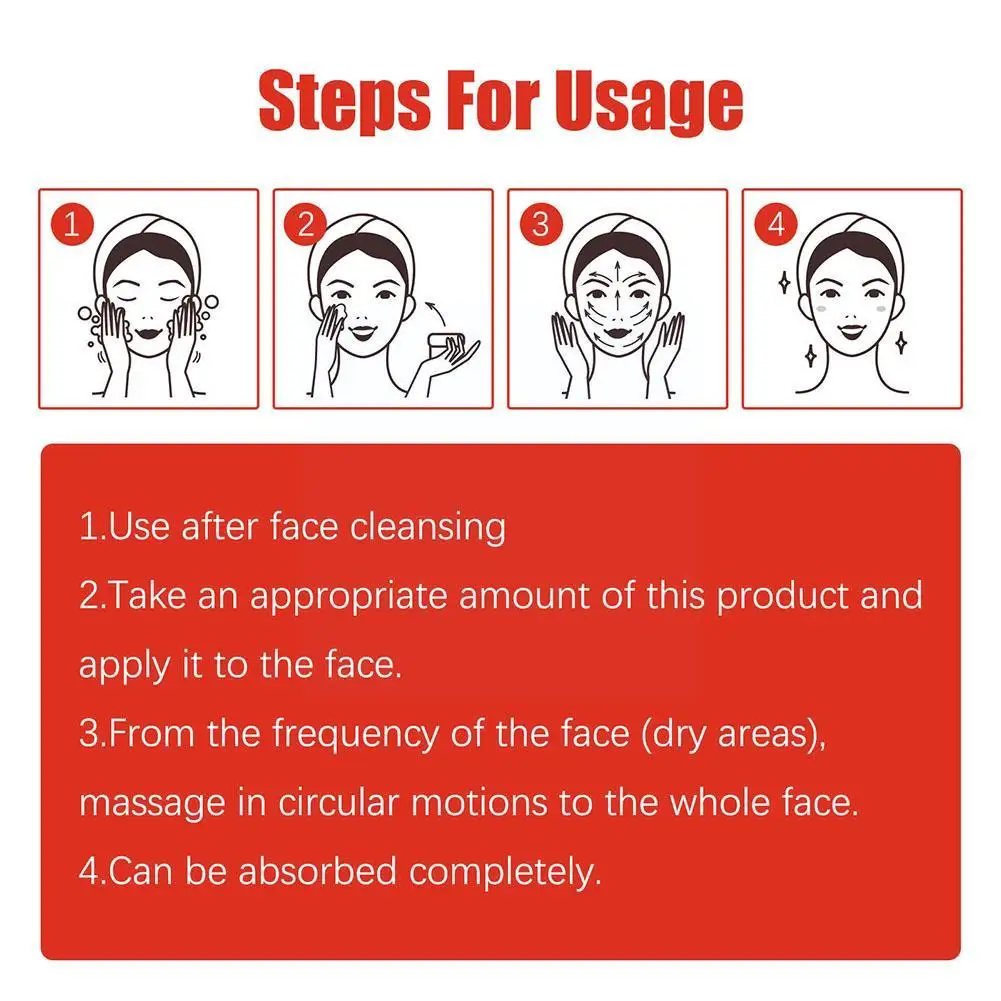 Steps For Usage

1

2

3

4

1.Use after face cleansing
2.Take an appropriate amount of this product and apply it to the face.
3.From the frequency of the face (dry areas), massage in circular motions to the whole face.
4.Can be absorbed completely.