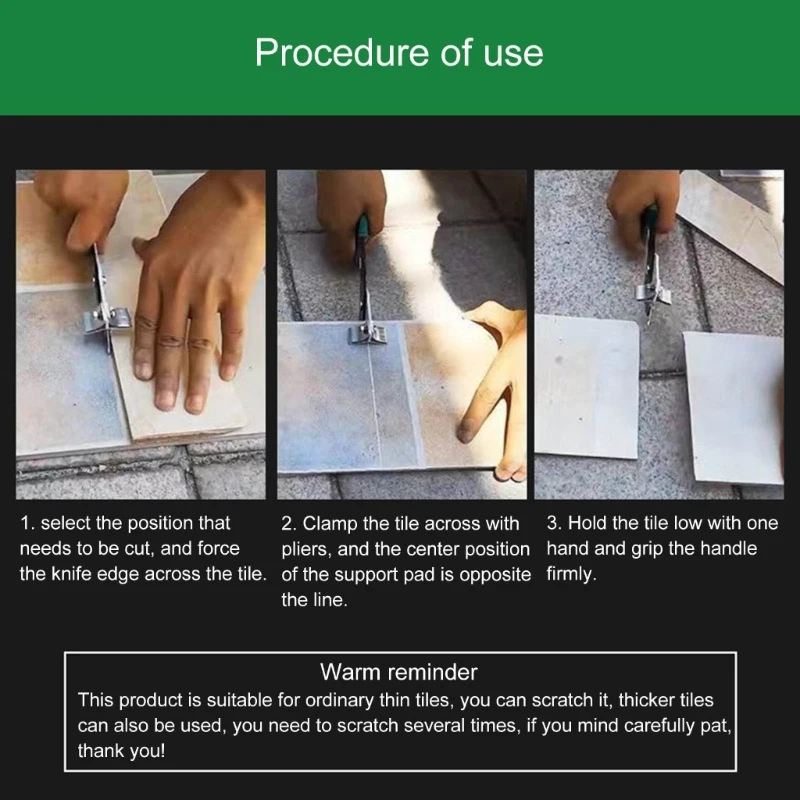 Procedure of use

1. select the position that needs to be cut, and force the knife edge across the tile.

2. Clamp the tile across with pliers, and the center position of the support pad is opposite the line.

3. Hold the tile low with one hand and grip the handle firmly.

Warm reminder
This product is suitable for ordinary thin tiles, you can scratch it, thicker tiles can also be used, you need to scratch several times, if you mind carefully pat, thank you!