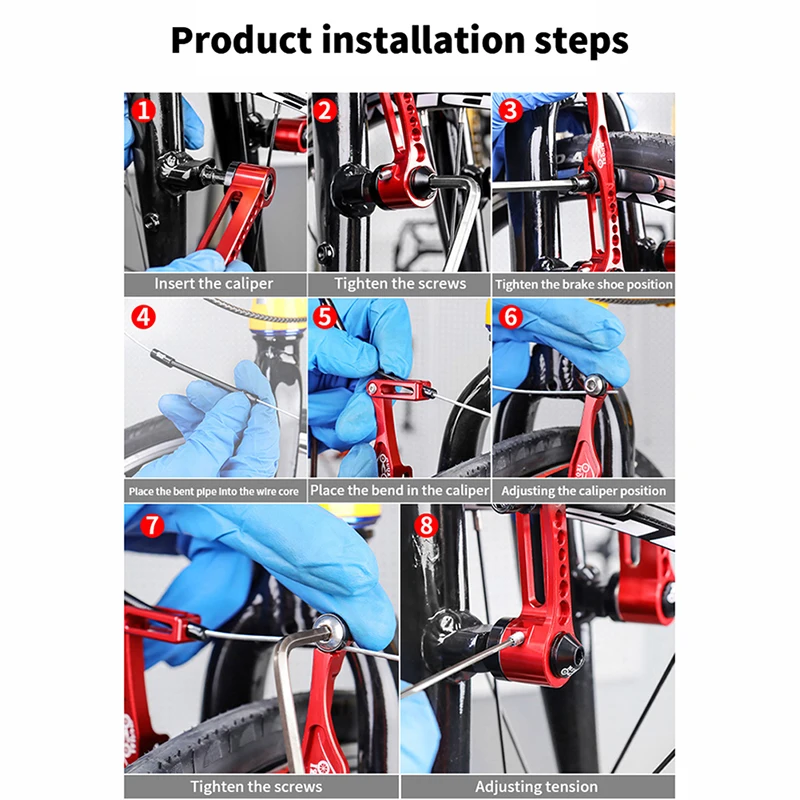 Product installation steps

1
Insert the caliper

2
Tighten the screws

3
Tighten the brake shoe position

4
Place the bent pipe into the wire core

5
Place the bend in the caliper

6
Adjusting the caliper position

7
Tighten the screws

8
Adjusting tension