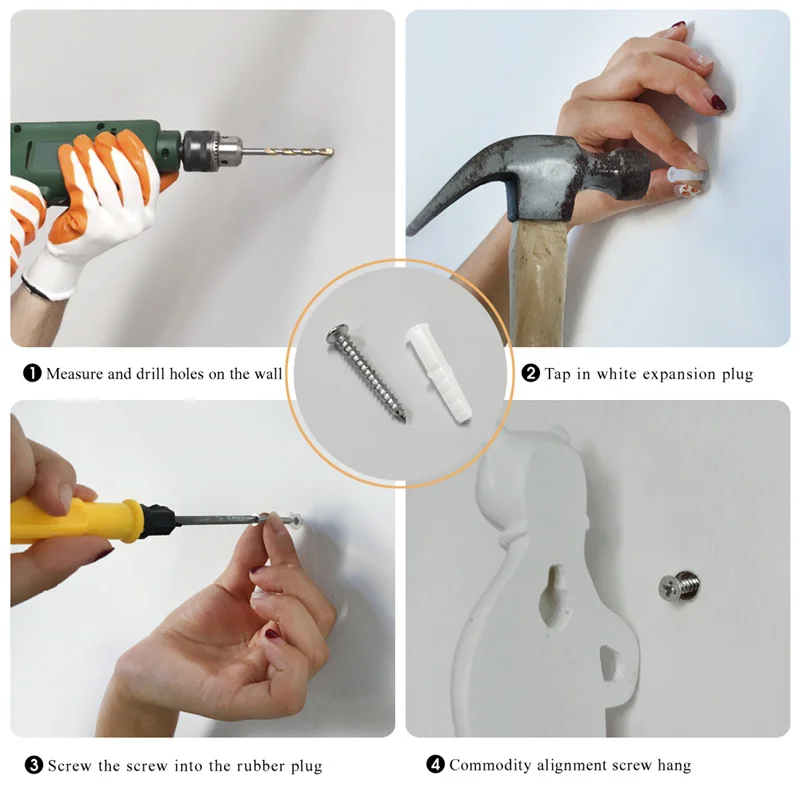 ❶ Measure and drill holes on the wall

❷ Tap in white expansion plug

❸ Screw the screw into the rubber plug

❹ Commodity alignment screw hang