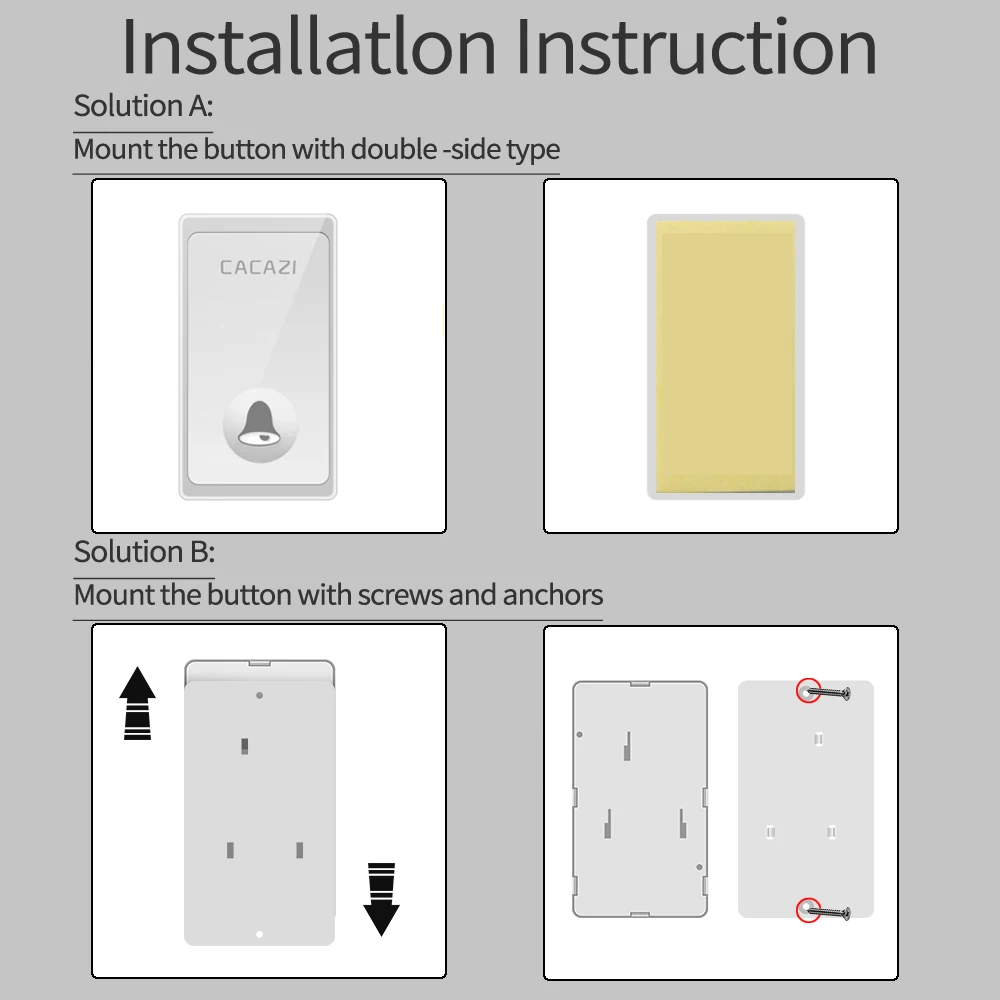 Installatlon Instruction

Solution A:

Mount the button with double -side type

CACAZI

Solution B:

Mount the button with screws and anchors