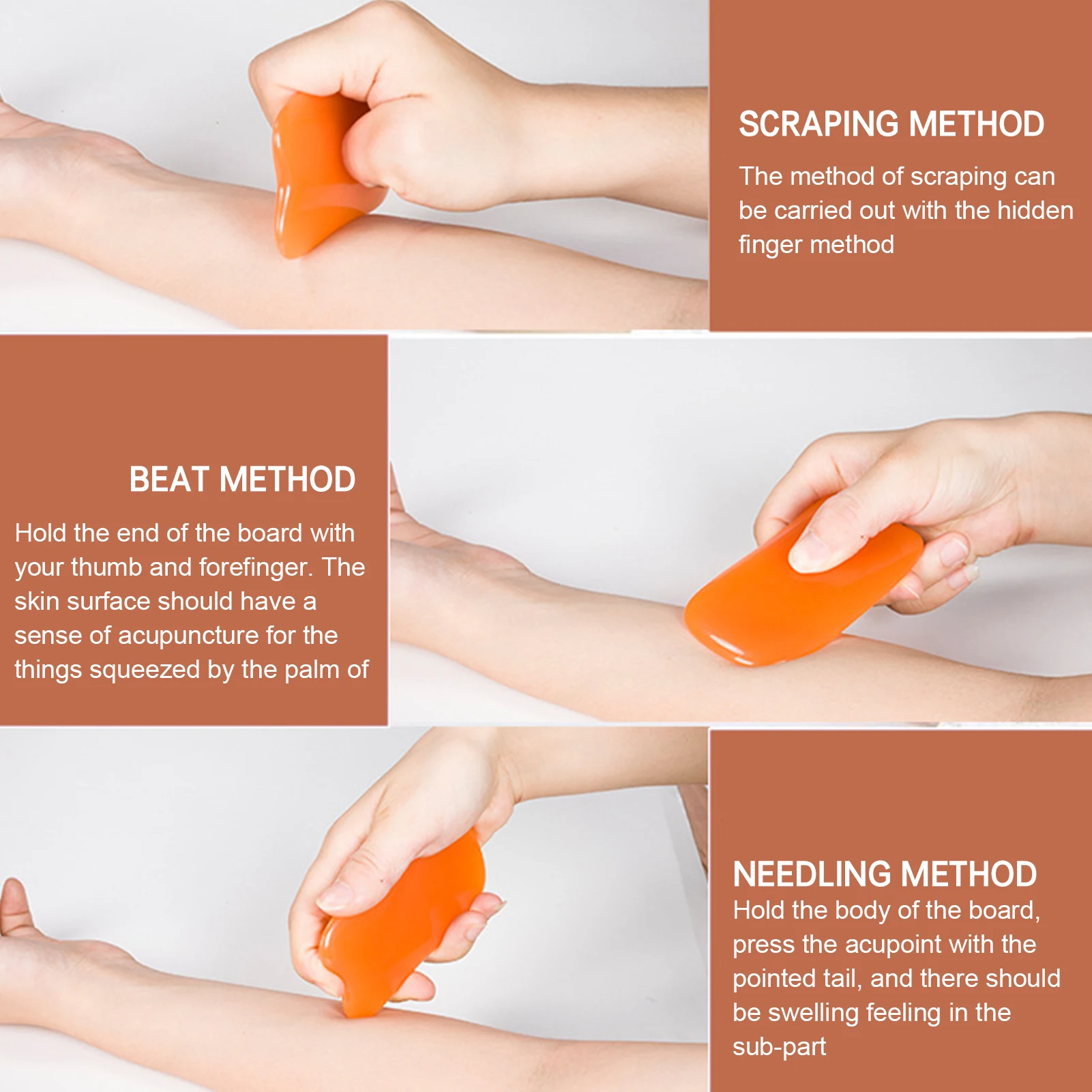 SCRAPING METHOD

The method of scraping can be carried out with the hidden finger method

BEAT METHOD

Hold the end of the board with your thumb and forefinger. The skin surface should have a sense of acupuncture for the things squeezed by the palm of

NEEDLING METHOD

Hold the body of the board, press the acupoint with the pointed tail, and there should be swelling feeling in the sub-part