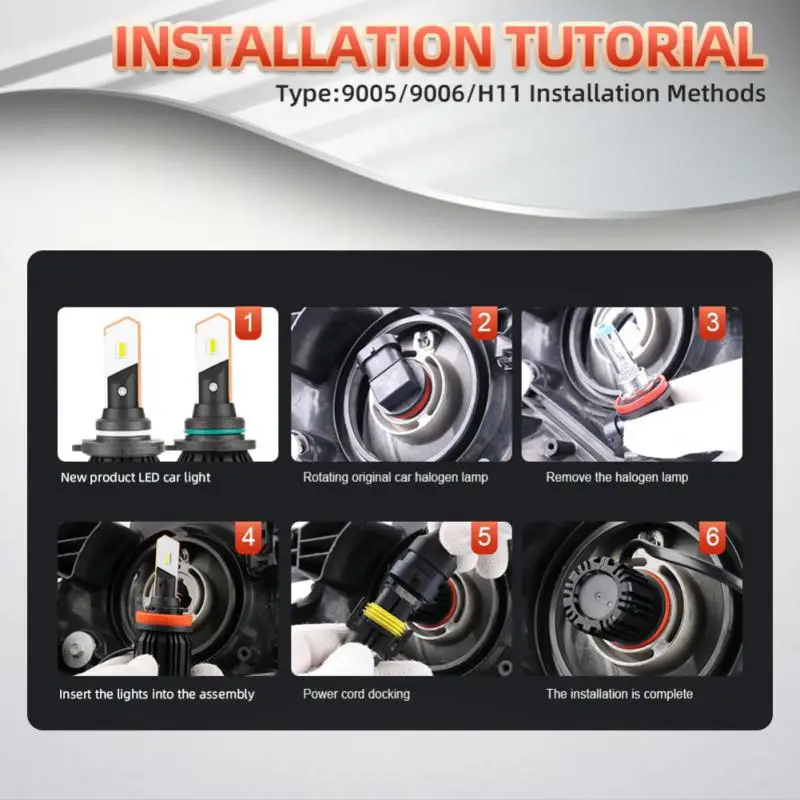 INSTALLATION TUTORIAL
Type:9005/9006/H11 Installation Methods

1
New product LED car light

2
Rotating original car halogen lamp

3
Remove the halogen lamp

4
Insert the lights into the assembly

5
Power cord docking

6
The installation is complete