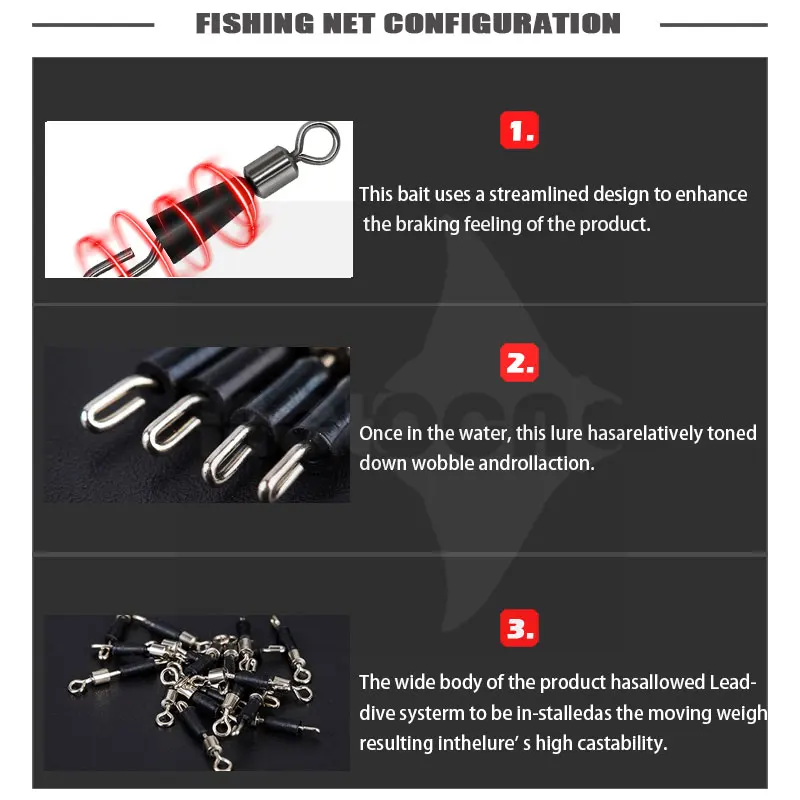 FISHING NET CONFIGURATION

1.

This bait uses a streamlined design to enhance the braking feeling of the product.

2.

Once in the water, this lure hasarelatively toned down wobble androllaction.

3.

The wide body of the product hasallowed Lead-dive systerm to be in-stalledas the moving weigh resulting inthelure' s high castability.