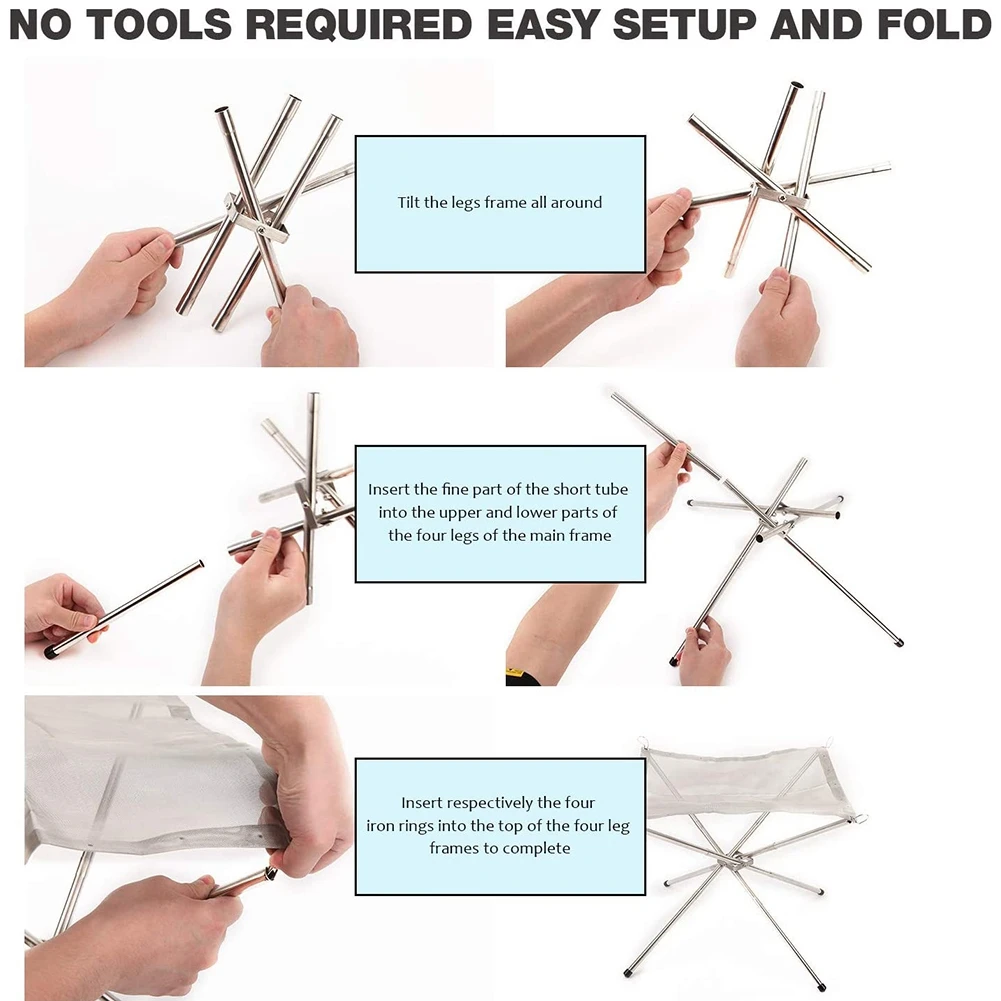 NO TOOLS REQUIRED EASY SETUP AND FOLD

Tilt the legs frame all around

Insert the fine part of the short tube into the upper and lower parts of the four legs of the main frame

Insert respectively the four iron rings into the top of the four leg frames to complete