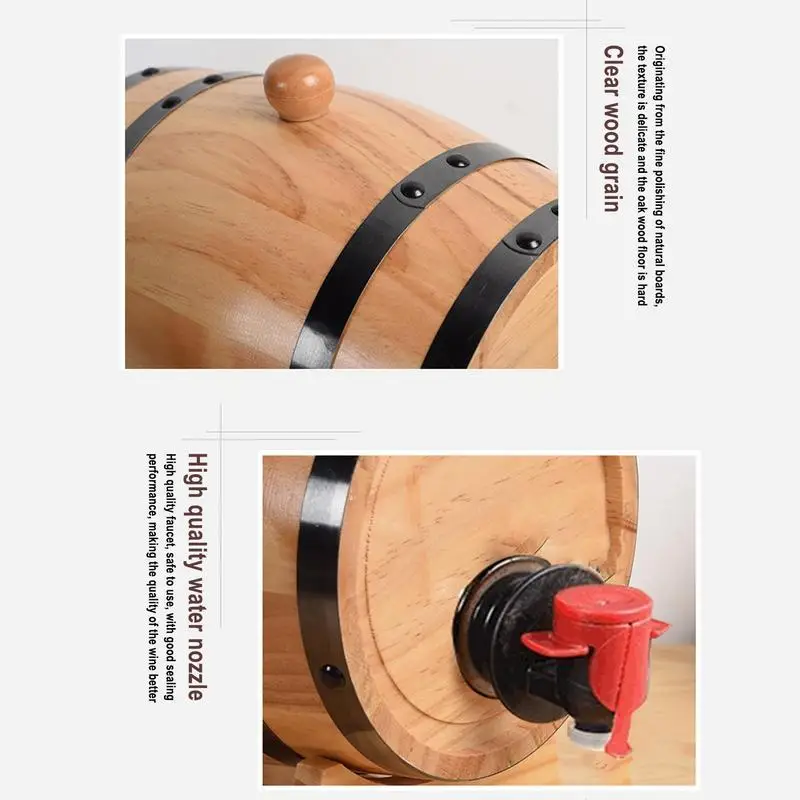 Clear wood grain

Originating from the fine polishing of natural boards, the texture is delicate and the oak wood floor is hard

High quality water nozzle

High quality faucet, safe to use, with good sealing performance, making the quality of the wine better