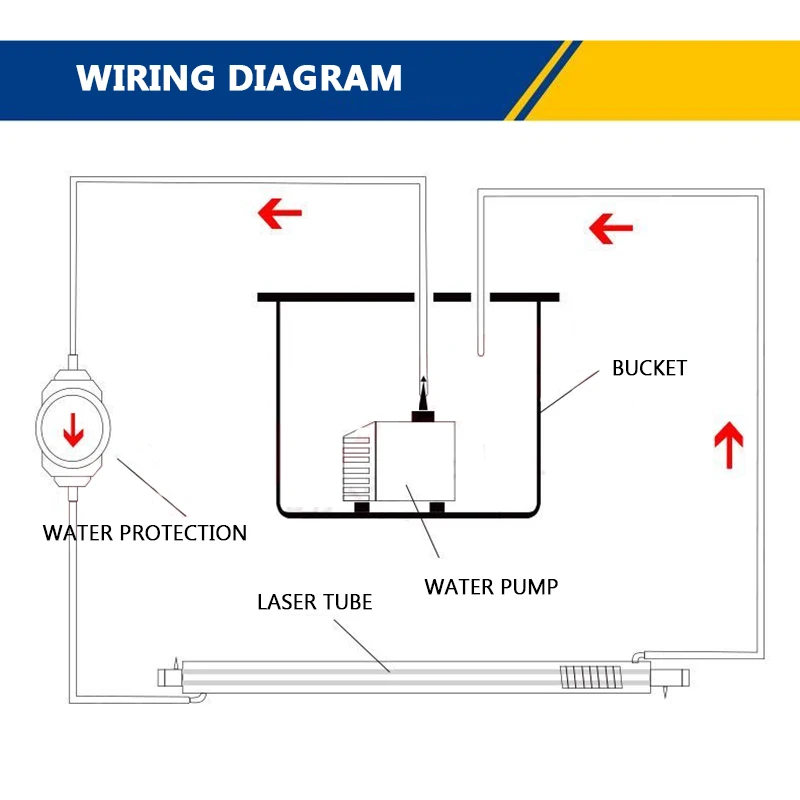 WIRING DIAGRAM

BUCKET

WATER PROTECTION

WATER PUMP

LASER TUBE