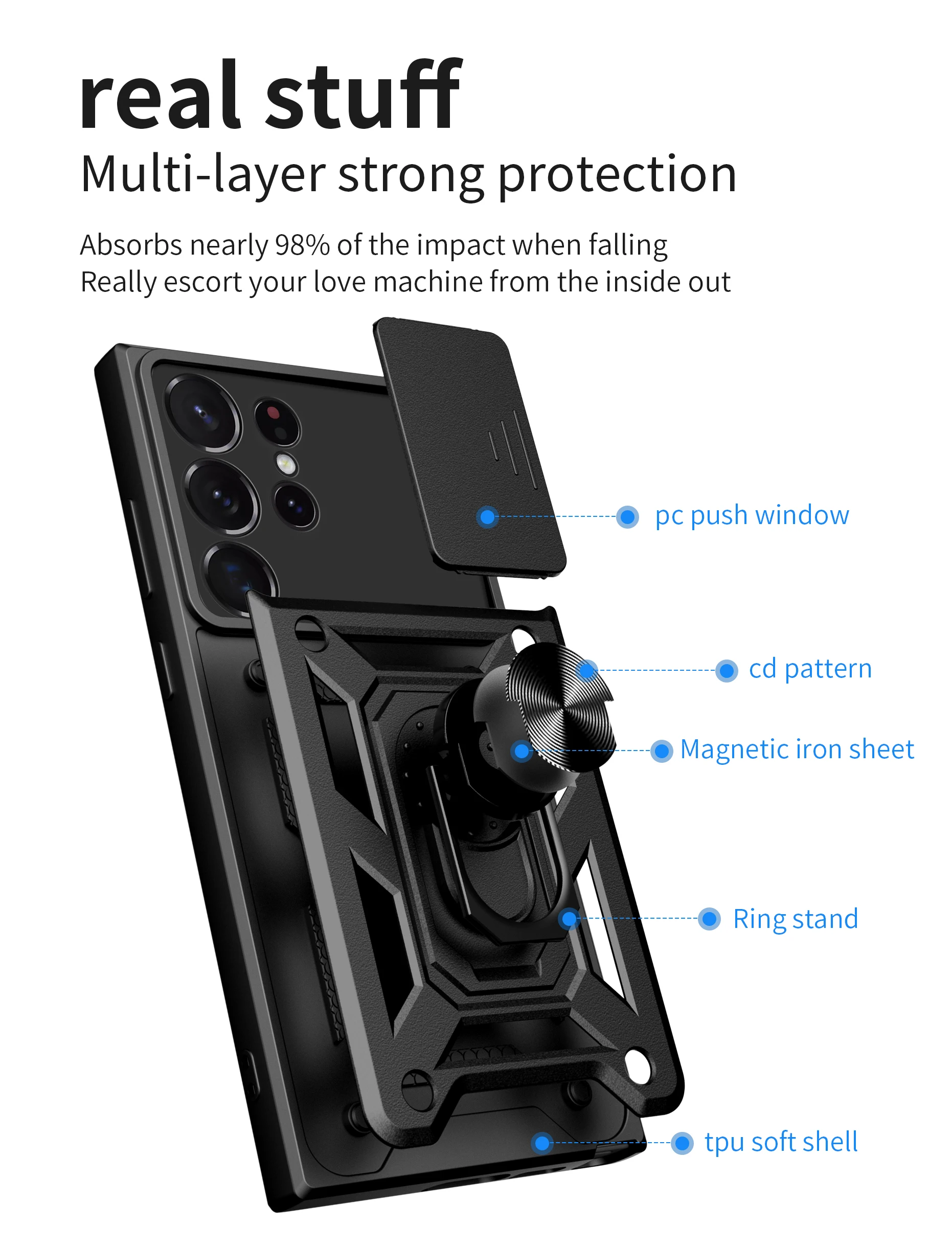 real stuff
Multi-layer strong protection

Absorbs nearly 98% of the impact when falling
Really escort your love machine from the inside out

pc push window

cd pattern

Magnetic iron sheet

Ring stand

tpu soft shell