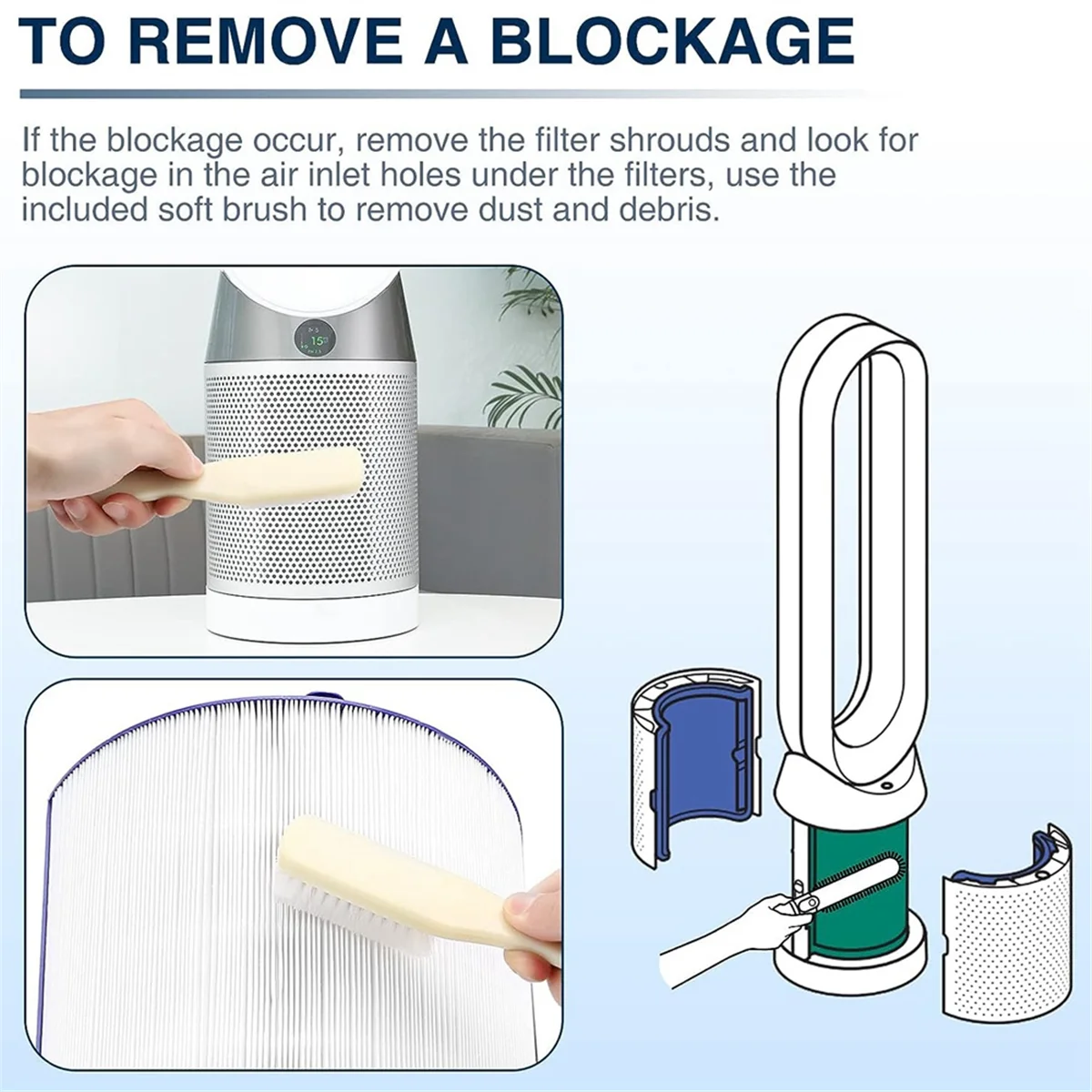 TO REMOVE A BLOCKAGE

If the blockage occur, remove the filter shrouds and look for blockage in the air inlet holes under the filters, use the included soft brush to remove dust and debris.

15