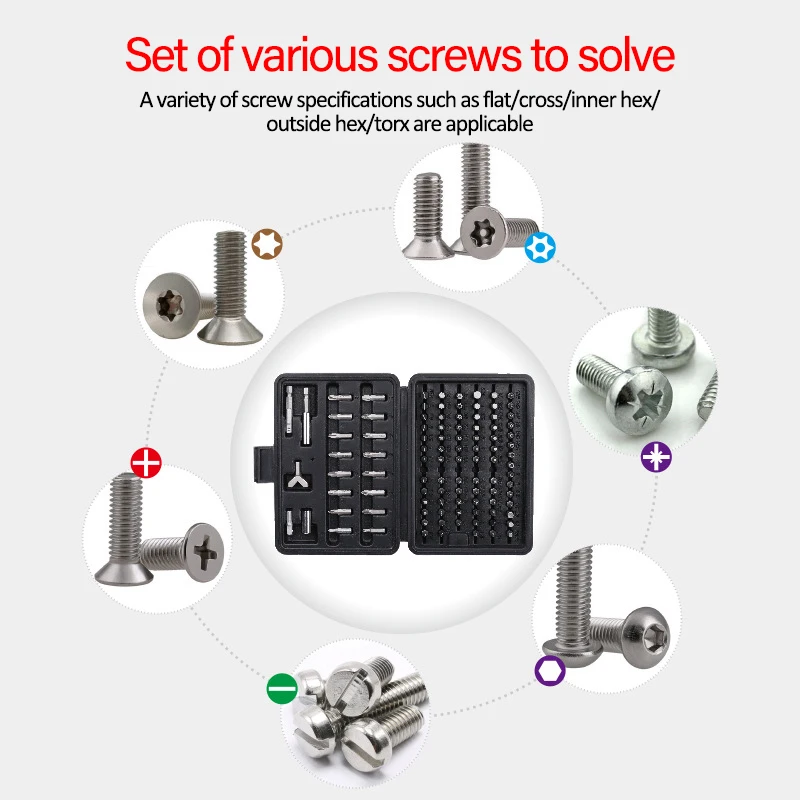 Set of various screws to solve

A variety of screw specifications such as flat/cross/inner hex/ outside hex/torx are applicable