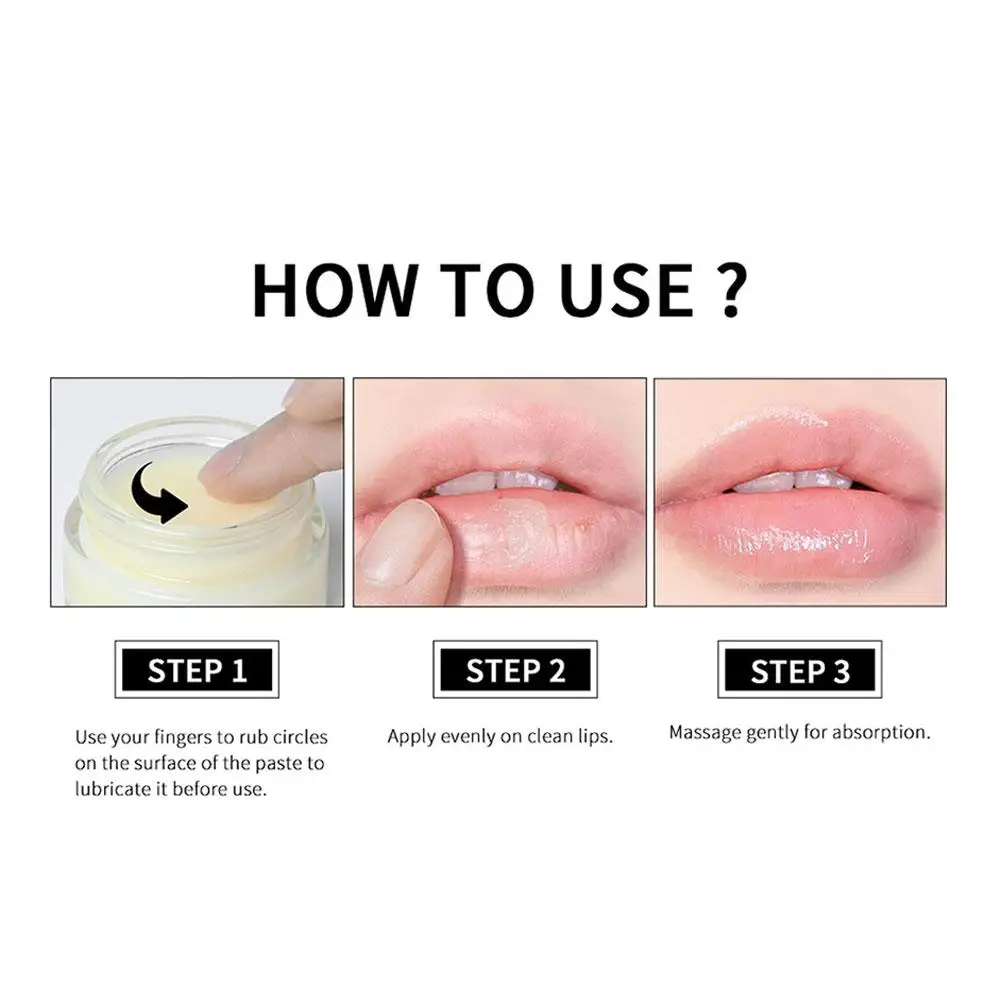 HOW TO USE ?

STEP 1

Use your fingers to rub circles on the surface of the paste to lubricate it before use.

STEP 2

Apply evenly on clean lips.

STEP 3

Massage gently for absorption.