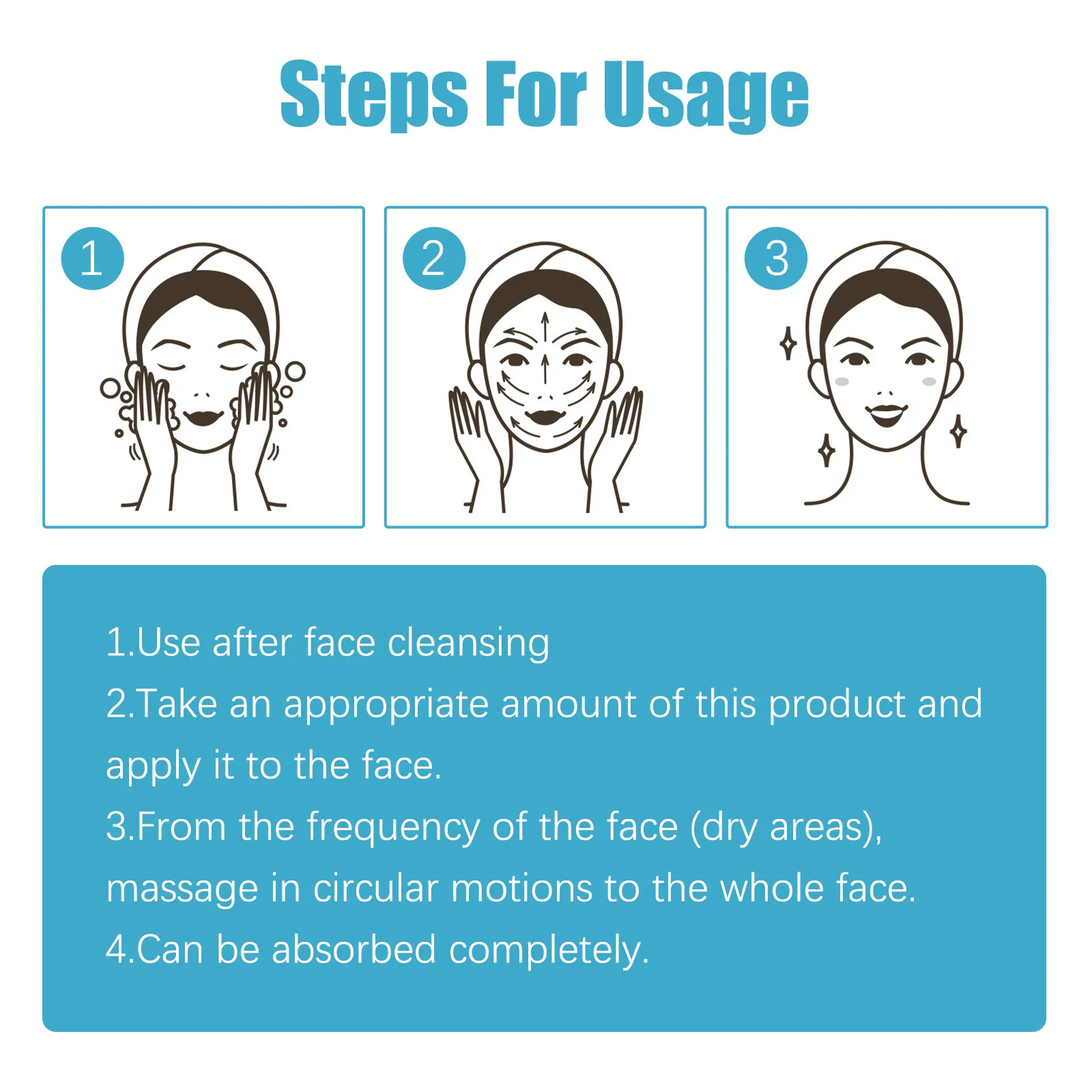 Steps For Usage

1

2

3

1.Use after face cleansing
2.Take an appropriate amount of this product and apply it to the face.
3.From the frequency of the face (dry areas), massage in circular motions to the whole face.
4.Can be absorbed completely.