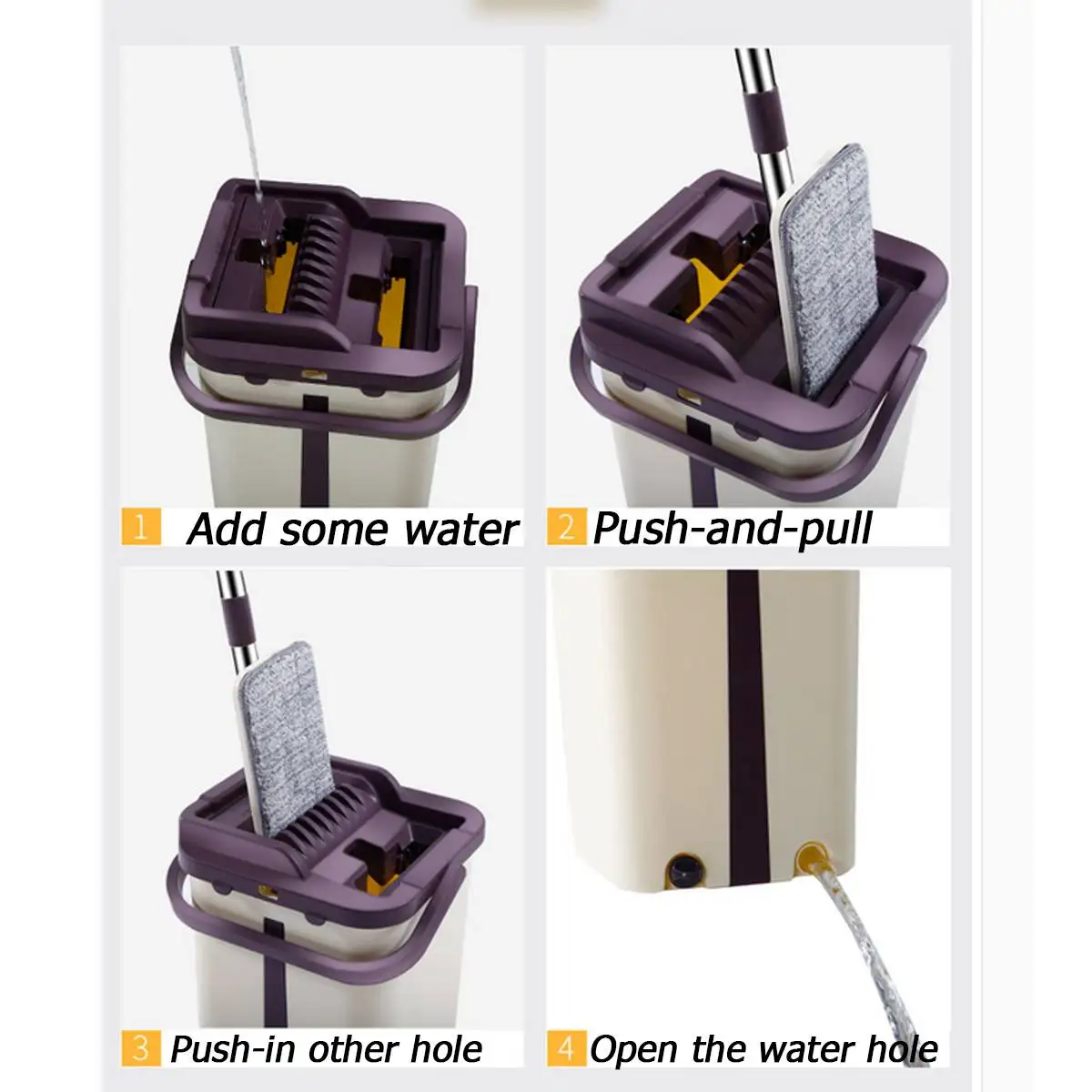 1 Add some water

2 Push-and-pull

3 Push-in other hole

4 Open the water hole