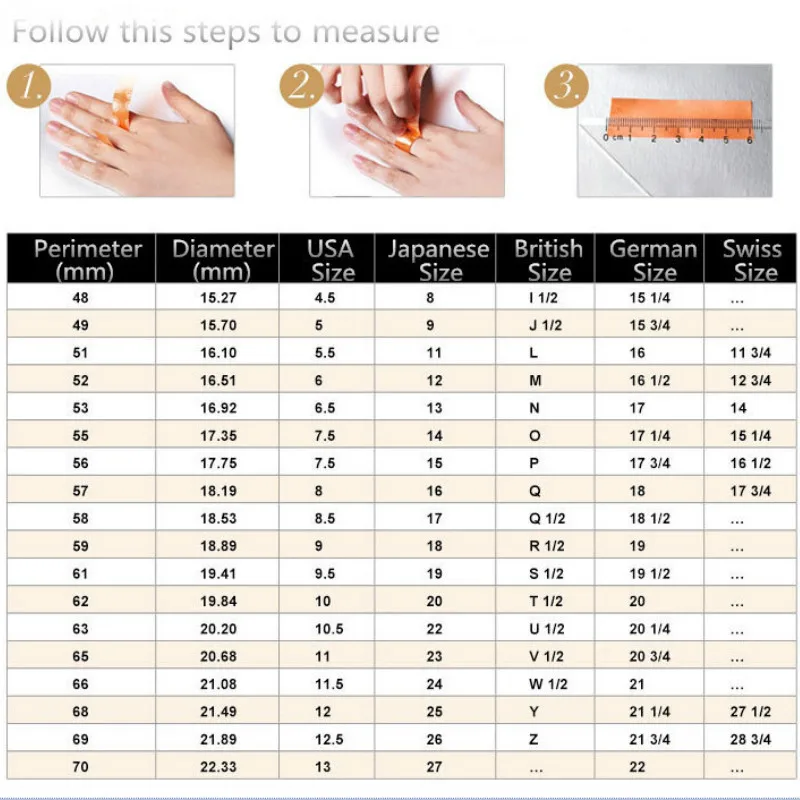 Follow this steps to measure

1.

2.

3.

0 cm 1 2 3 4 5 6

| Perimeter (mm) | Diameter (mm) | USA Size | Japanese Size | British Size | German Size | Swiss Size |
|---|---|---|---|---|---|---|
| 48 | 15.27 | 4.5 | 8 | I 1/2 | 15 1/4 | ... |
| 49 | 15.70 | 5 | 9 | J 1/2 | 15 3/4 | ... |
| 51 | 16.10 | 5.5 | 11 | L | 16 | 11 3/4 |
| 52 | 16.51 | 6 | 12 | M | 16 1/2 | 12 3/4 |
| 53 | 16.92 | 6.5 | 13 | N | 17 | 14 |
| 55 | 17.35 | 7.5 | 14 | O | 17 1/4 | 15 1/4 |
| 56 | 17.75 | 7.5 | 15 | P | 17 3/4 | 16 1/2 |
| 57 | 18.19 | 8 | 16 | Q | 18 | 17 3/4 |
| 58 | 18.53 | 8.5 | 17 | Q 1/2 | 18 1/2 | ... |
| 59 | 18.89 | 9 | 18 | R 1/2 | 19 | ... |
| 61 | 19.41 | 9.5 | 19 | S 1/2 | 19 1/2 | ... |
| 62 | 19.84 | 10 | 20 | T 1/2 | 20 | ... |
| 63 | 20.20 | 10.5 | 22 | U 1/2 | 20 1/4 | ... |
| 65 | 20.68 | 11 | 23 | V 1/2 | 20 3/4 | ... |
| 66 | 21.08 | 11.5 | 24 | W 1/2 | 21 | ... |
| 68 | 21.49 | 12 | 25 | Y | 21 1/4 | 27 1/2 |
| 69 | 21.89 | 12.5 | 26 | Z | 21 3/4 | 28 3/4 |
| 70 | 22.33 | 13 | 27 | ... | 22 | ... |