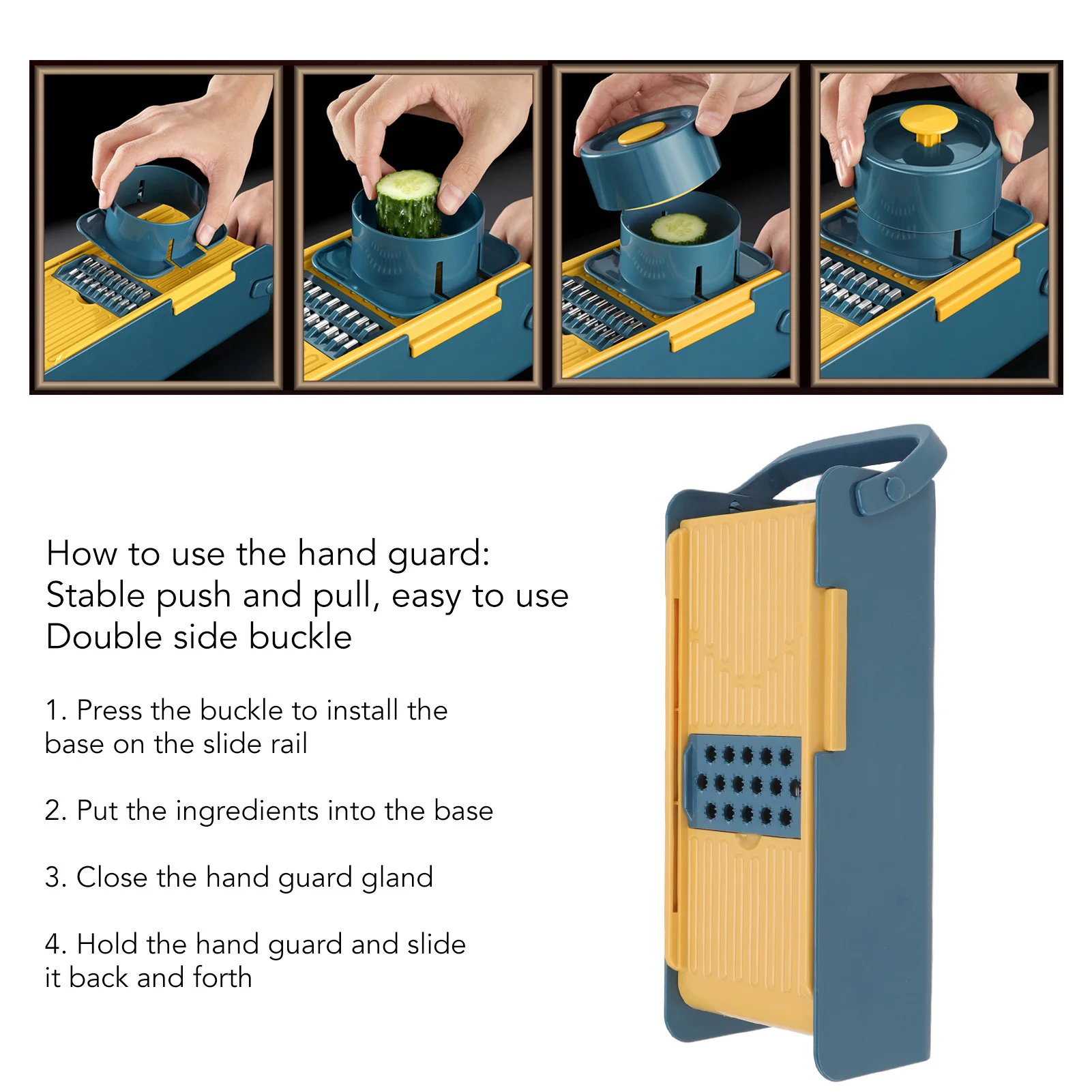 How to use the hand guard:
Stable push and pull, easy to use
Double side buckle

1. Press the buckle to install the base on the slide rail

2. Put the ingredients into the base

3. Close the hand guard gland

4. Hold the hand guard and slide it back and forth