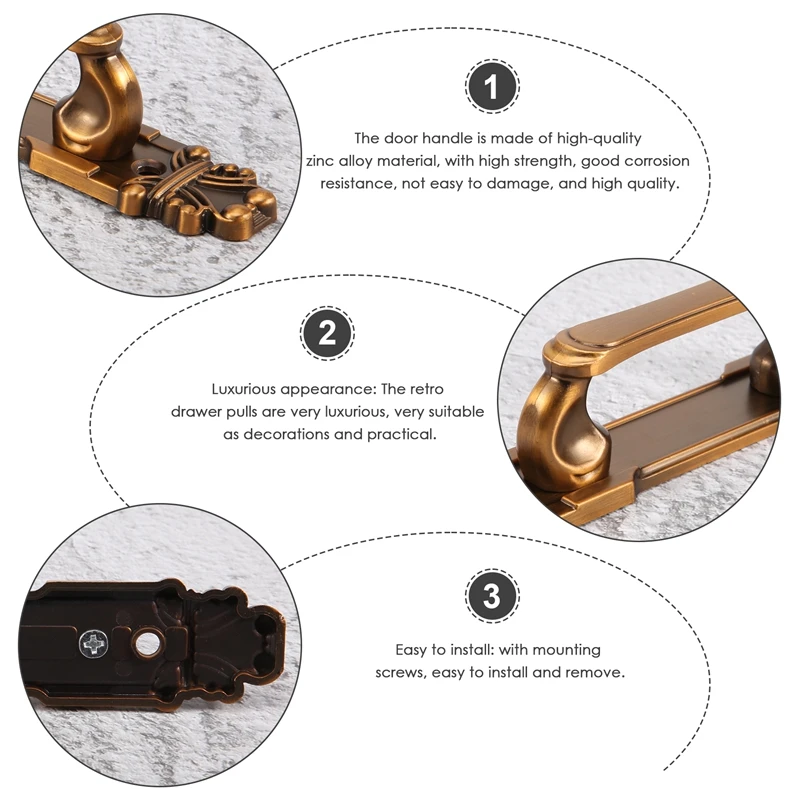 1

The door handle is made of high-quality zinc alloy material, with high strength, good corrosion resistance, not easy to damage, and high quality.

2

Luxurious appearance: The retro drawer pulls are very luxurious, very suitable as decorations and practical.

3

Easy to install: with mounting screws, easy to install and remove.