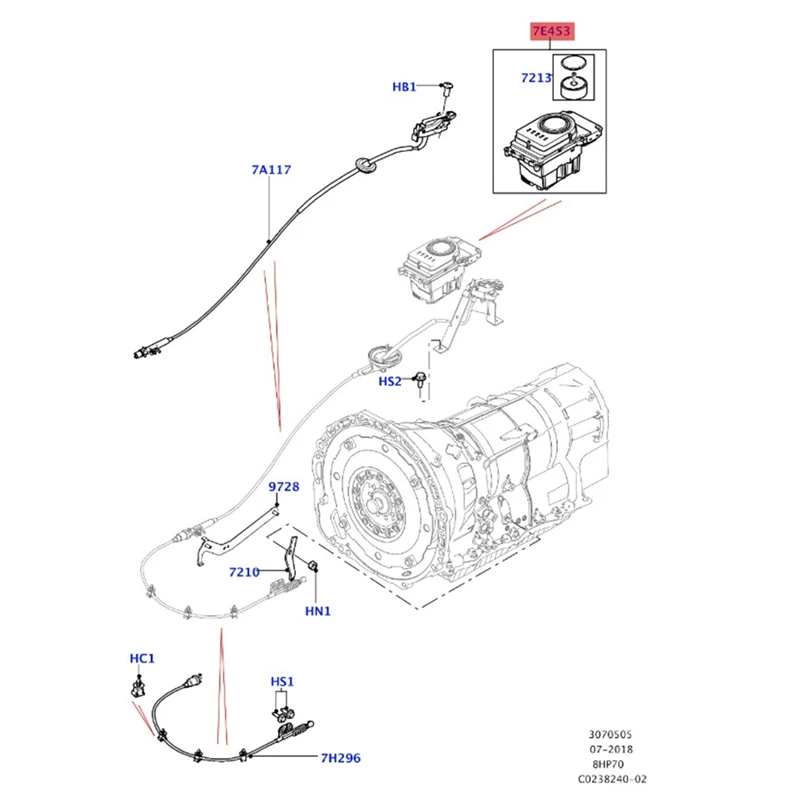 7E453
7213
HB1
7A117
HS2
9728
7210
HN1
HC1
HS1
7H296
3070505
07-2018
8HP70
C0238240-02