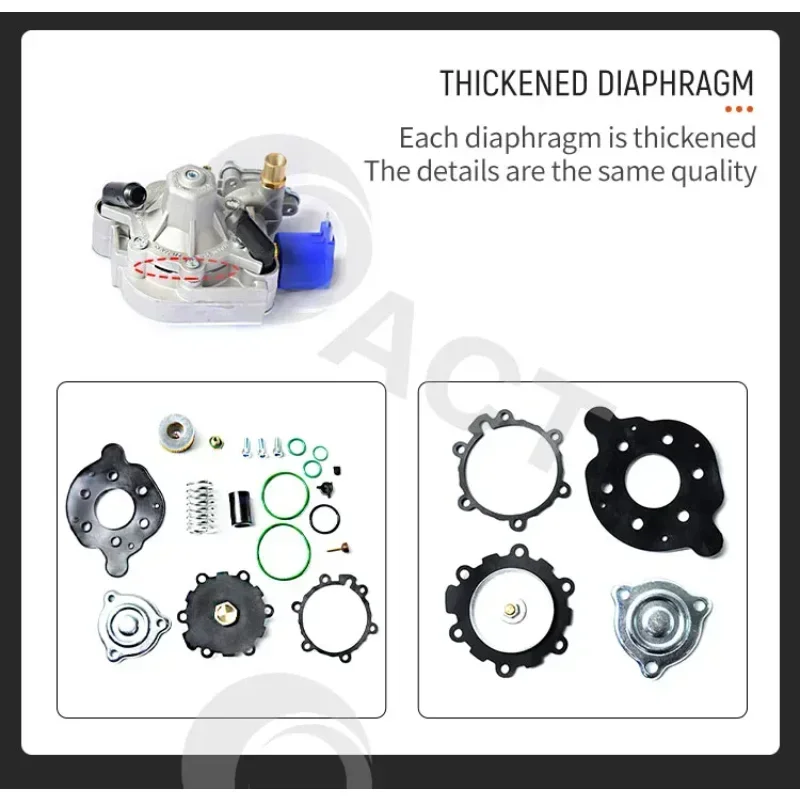 THICKENED DIAPHRAGM

Each diaphragm is thickened
The details are the same quality

ACT